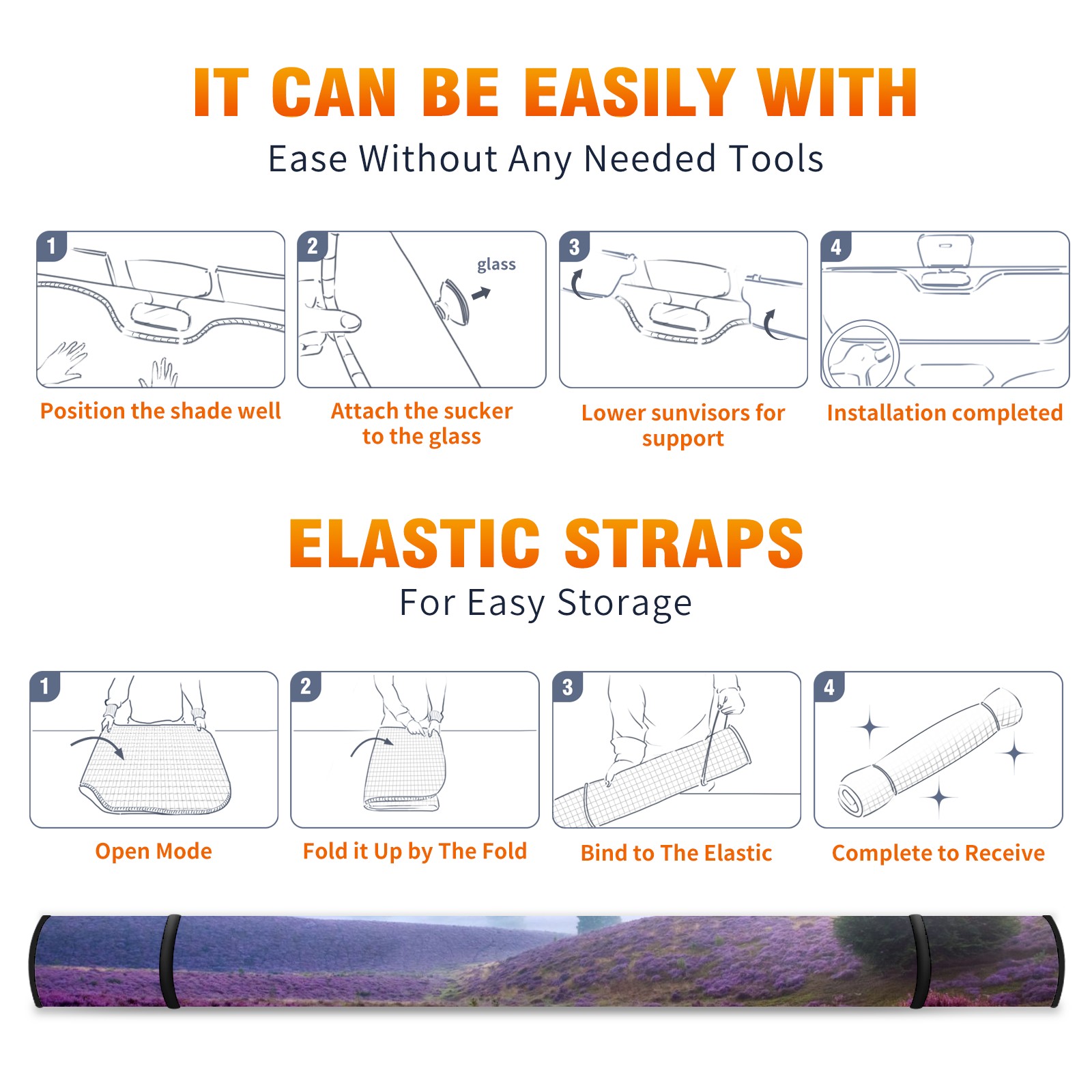 IT CAN BE EASILY WITH

Ease Without Any Needed Tools

1

Position the shade well

2

glass

Attach the sucker to the glass

3

Lower sunvisors for support

4

Installation completed

ELASTIC STRAPS

For Easy Storage

1

Open Mode

2

Fold it Up by The Fold

3

Bind to The Elastic

4

Complete to Receive