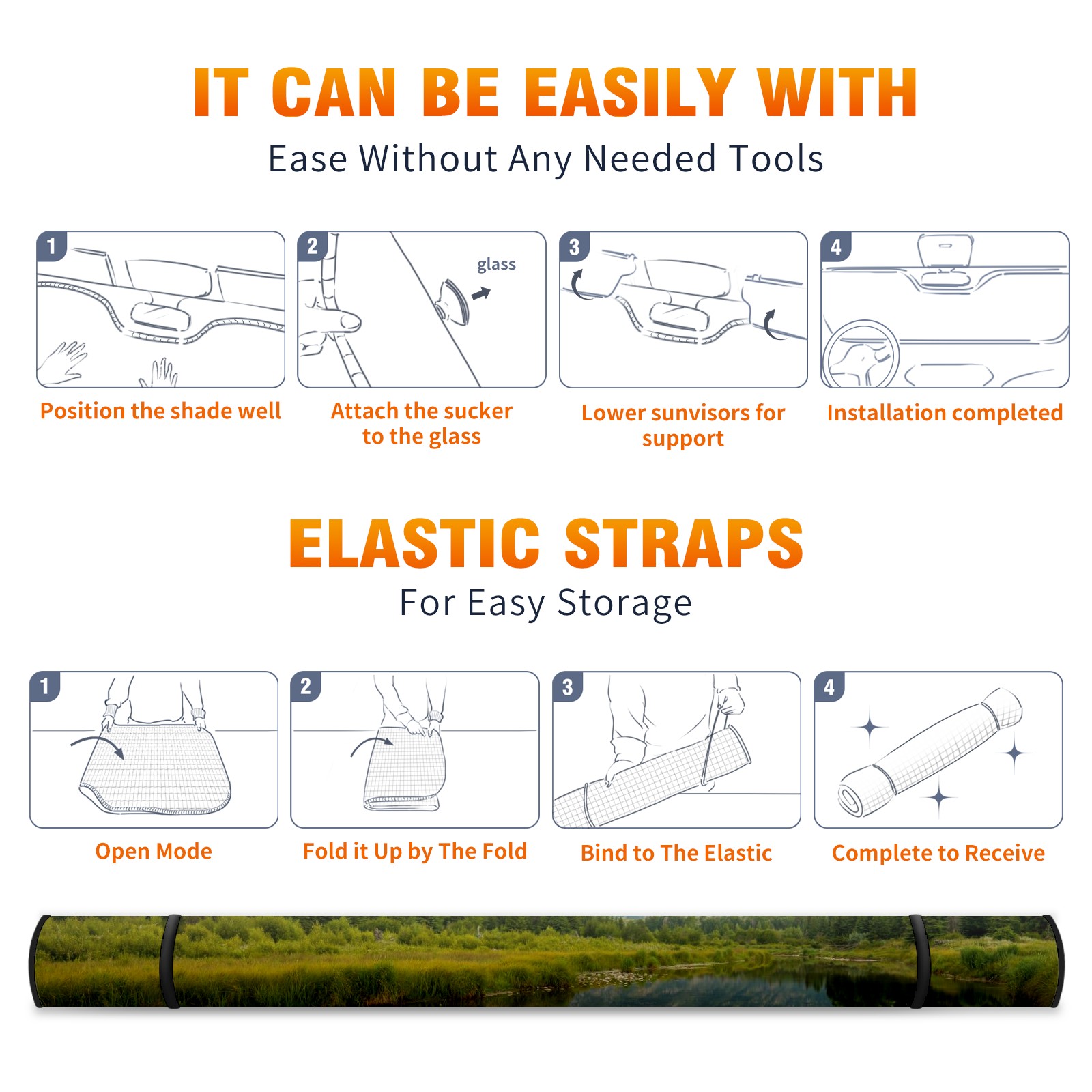 IT CAN BE EASILY WITH
Ease Without Any Needed Tools

1
Position the shade well

2
glass
Attach the sucker to the glass

3
Lower sunvisors for support

4
Installation completed

ELASTIC STRAPS
For Easy Storage

1
Open Mode

2
Fold it Up by The Fold

3
Bind to The Elastic

4
Complete to Receive