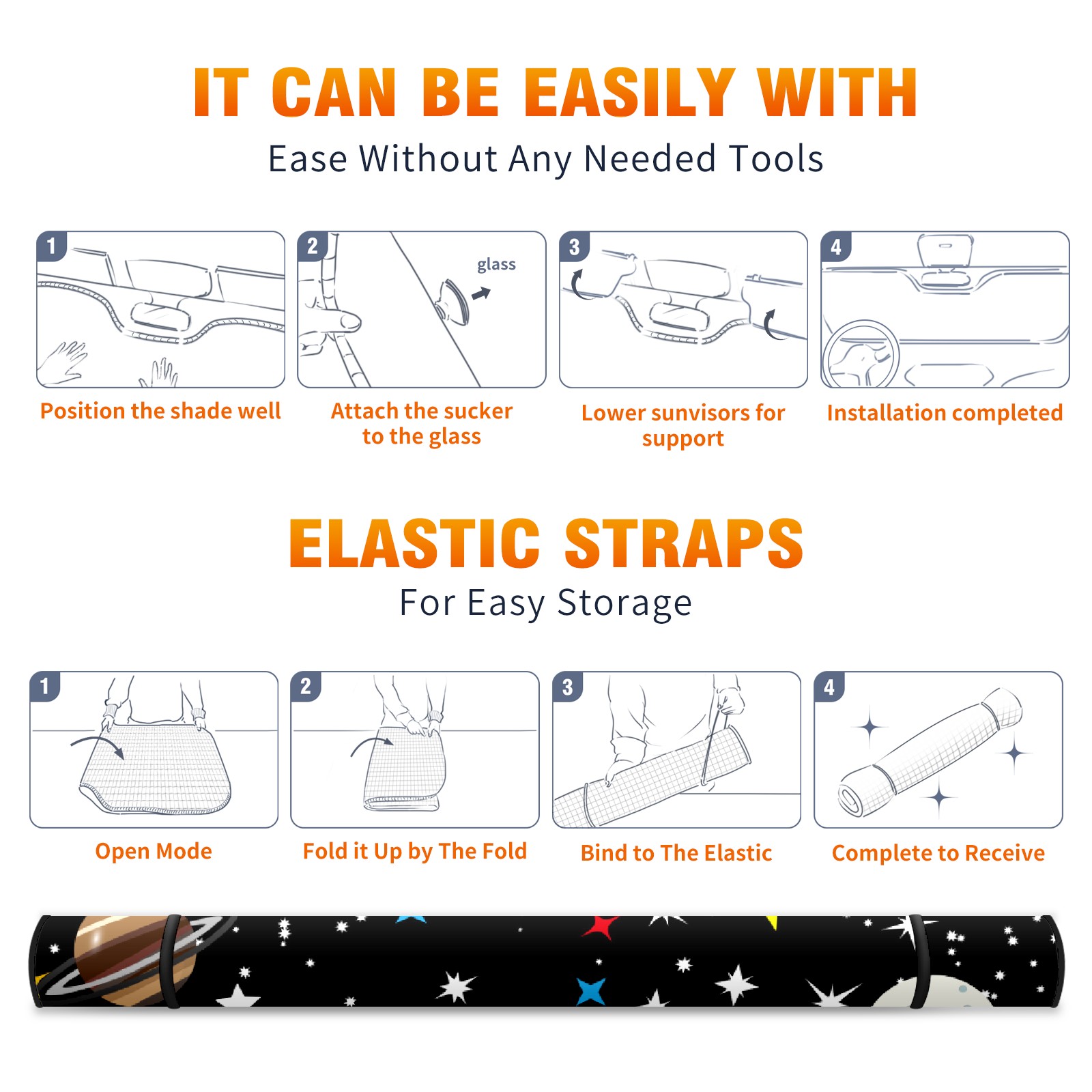 IT CAN BE EASILY WITH

Ease Without Any Needed Tools

1

Position the shade well

2

glass

Attach the sucker to the glass

3

Lower sunvisors for support

4

Installation completed

ELASTIC STRAPS

For Easy Storage

1

Open Mode

2

Fold it Up by The Fold

3

Bind to The Elastic

4

Complete to Receive