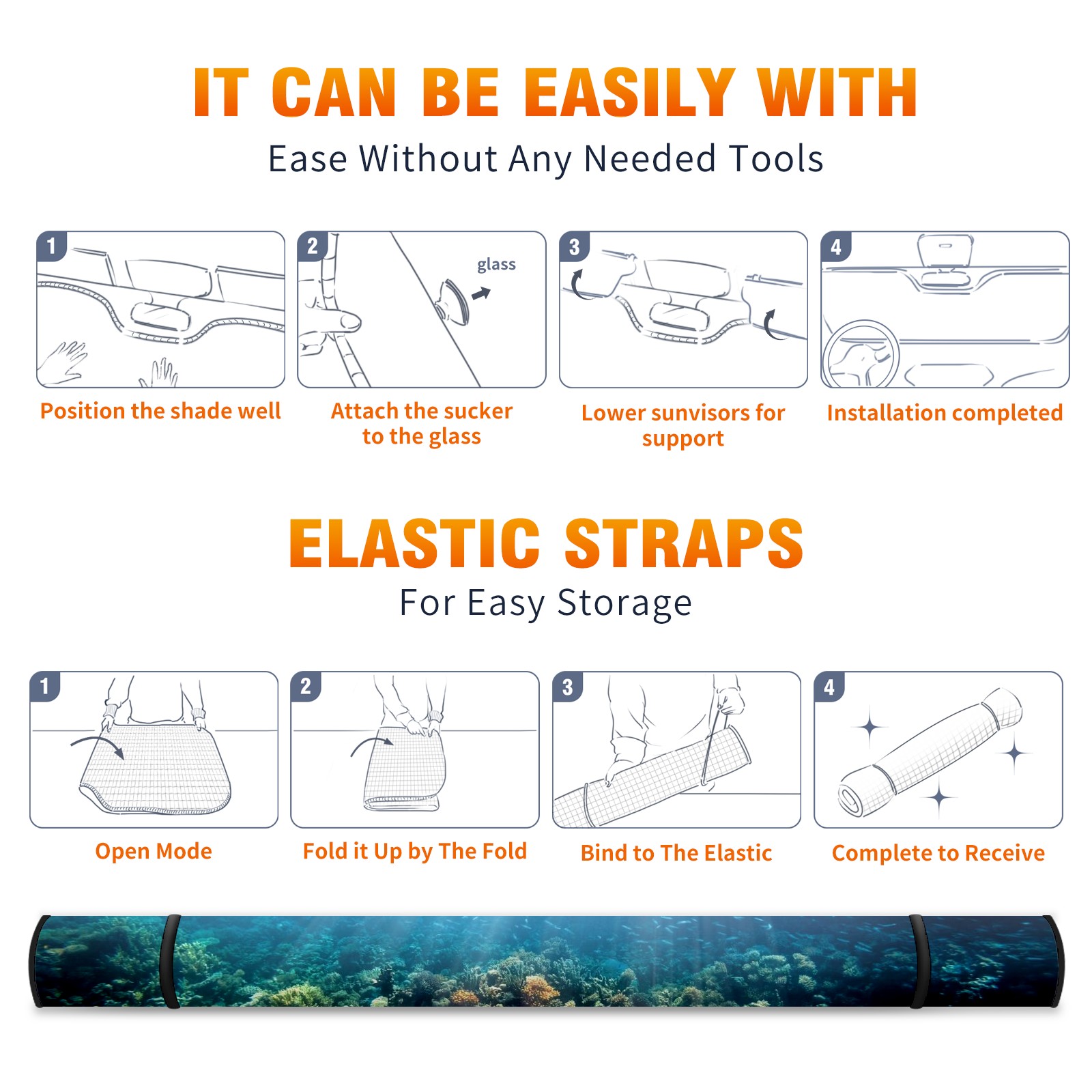 IT CAN BE EASILY WITH

Ease Without Any Needed Tools

1

Position the shade well

2

glass

Attach the sucker to the glass

3

Lower sunvisors for support

4

Installation completed

ELASTIC STRAPS

For Easy Storage

1

Open Mode

2

Fold it Up by The Fold

3

Bind to The Elastic

4

Complete to Receive