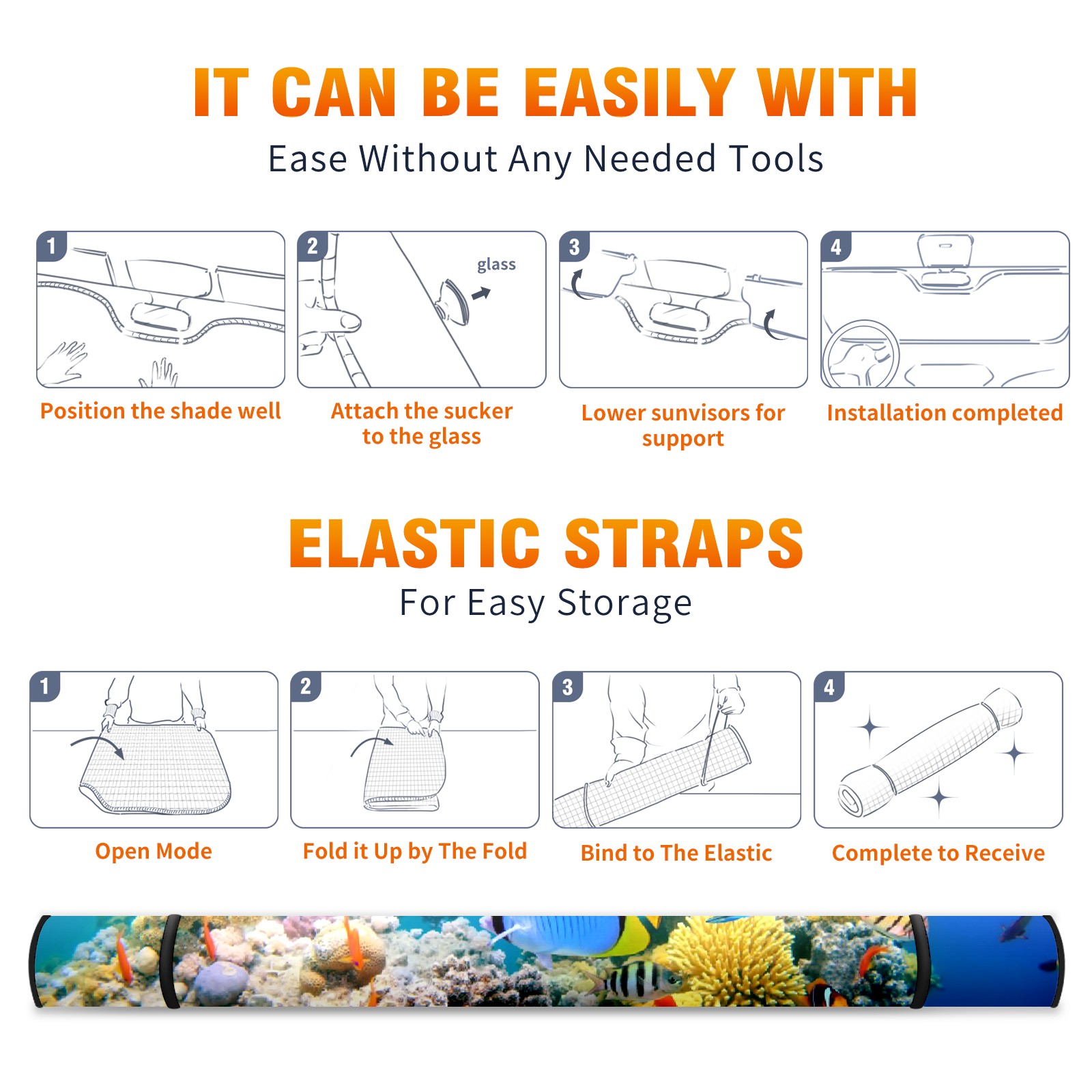 IT CAN BE EASILY WITH

Ease Without Any Needed Tools

1

Position the shade well

2

glass

Attach the sucker to the glass

3

Lower sunvisors for support

4

Installation completed

ELASTIC STRAPS

For Easy Storage

1

Open Mode

2

Fold it Up by The Fold

3

Bind to The Elastic

4

Complete to Receive