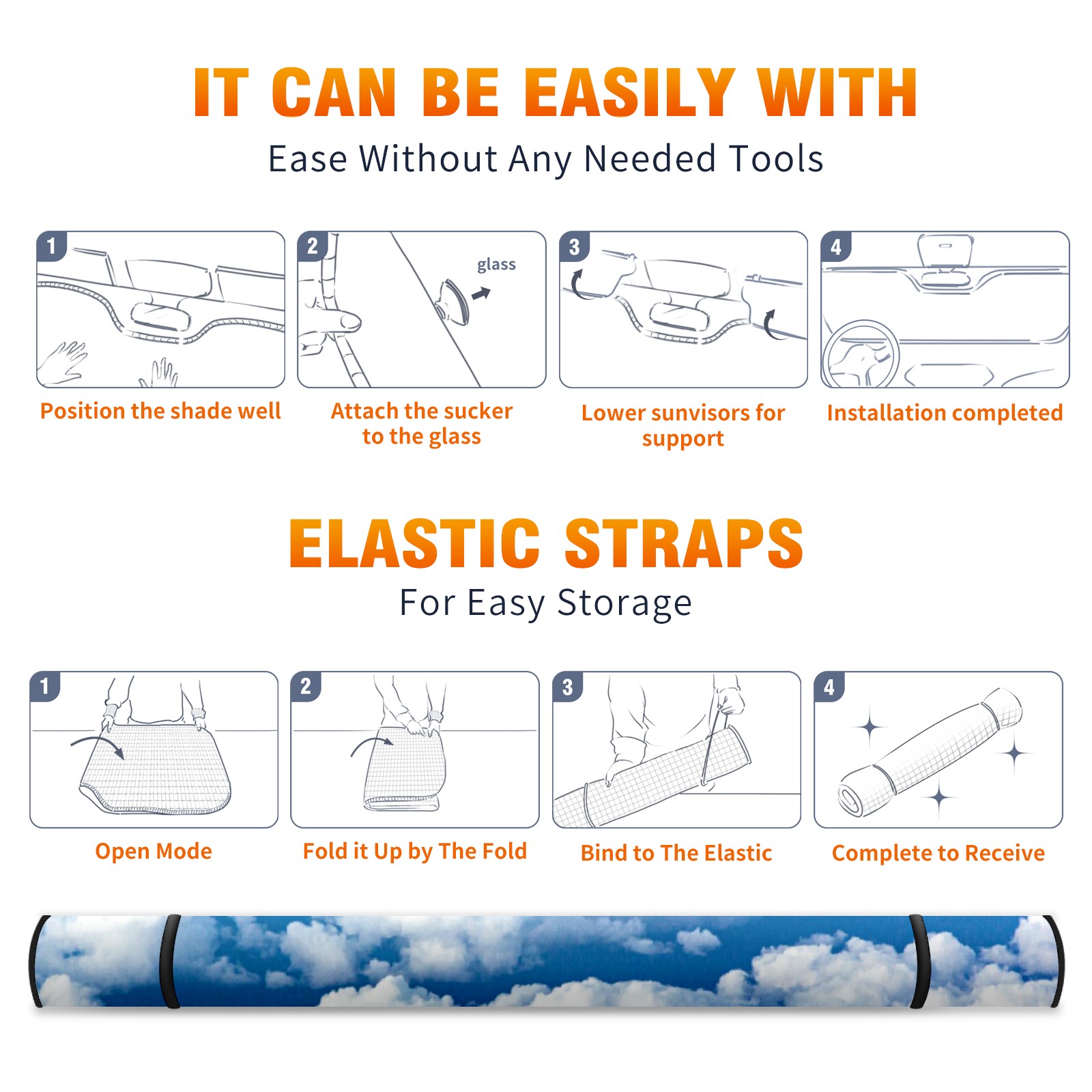 IT CAN BE EASILY WITH
Ease Without Any Needed Tools

1
Position the shade well

2
glass
Attach the sucker to the glass

3
Lower sunvisors for support

4
Installation completed

ELASTIC STRAPS
For Easy Storage

1
Open Mode

2
Fold it Up by The Fold

3
Bind to The Elastic

4
Complete to Receive