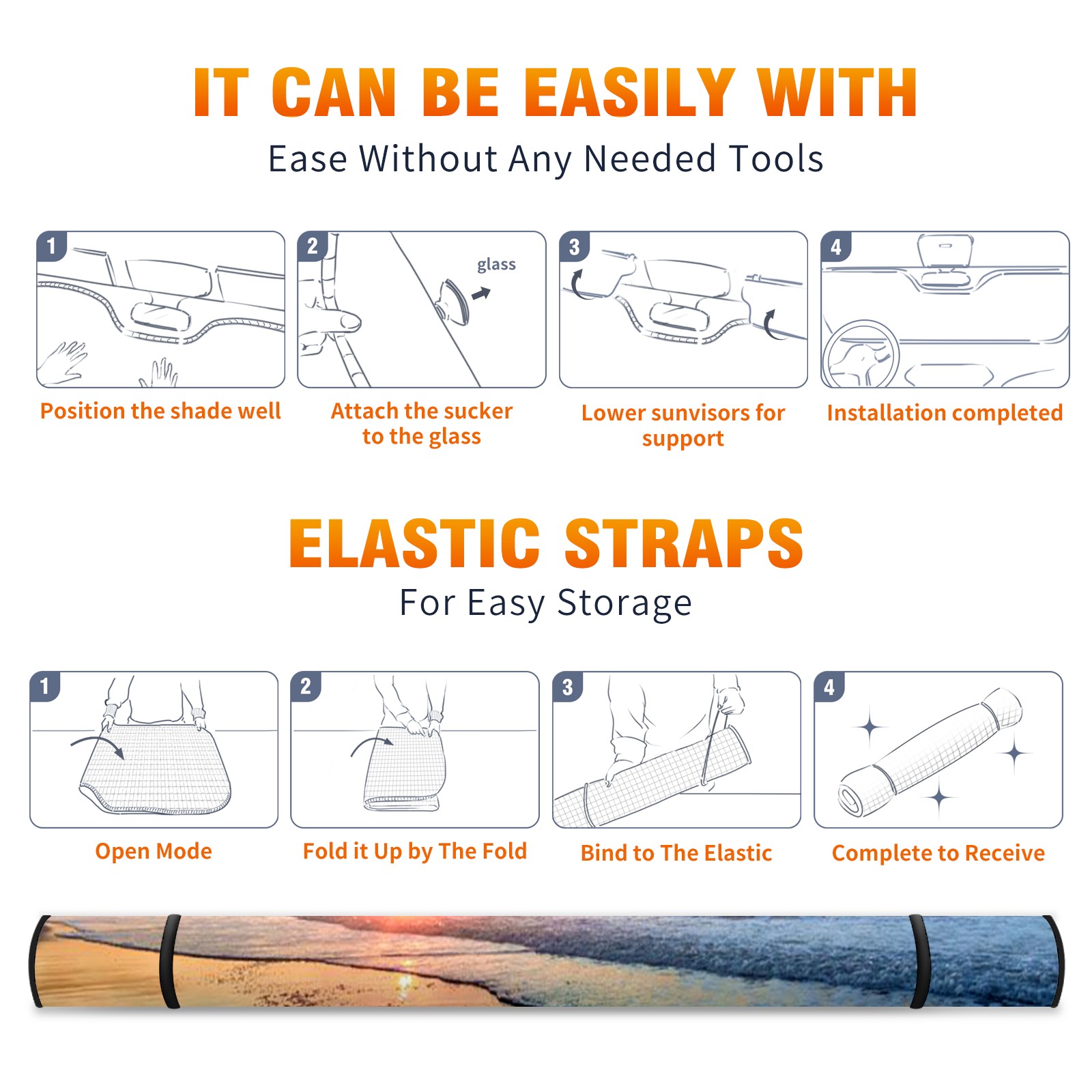 IT CAN BE EASILY WITH
Ease Without Any Needed Tools

1
Position the shade well

2
glass
Attach the sucker to the glass

3
Lower sunvisors for support

4
Installation completed

ELASTIC STRAPS
For Easy Storage

1
Open Mode

2
Fold it Up by The Fold

3
Bind to The Elastic

4
Complete to Receive