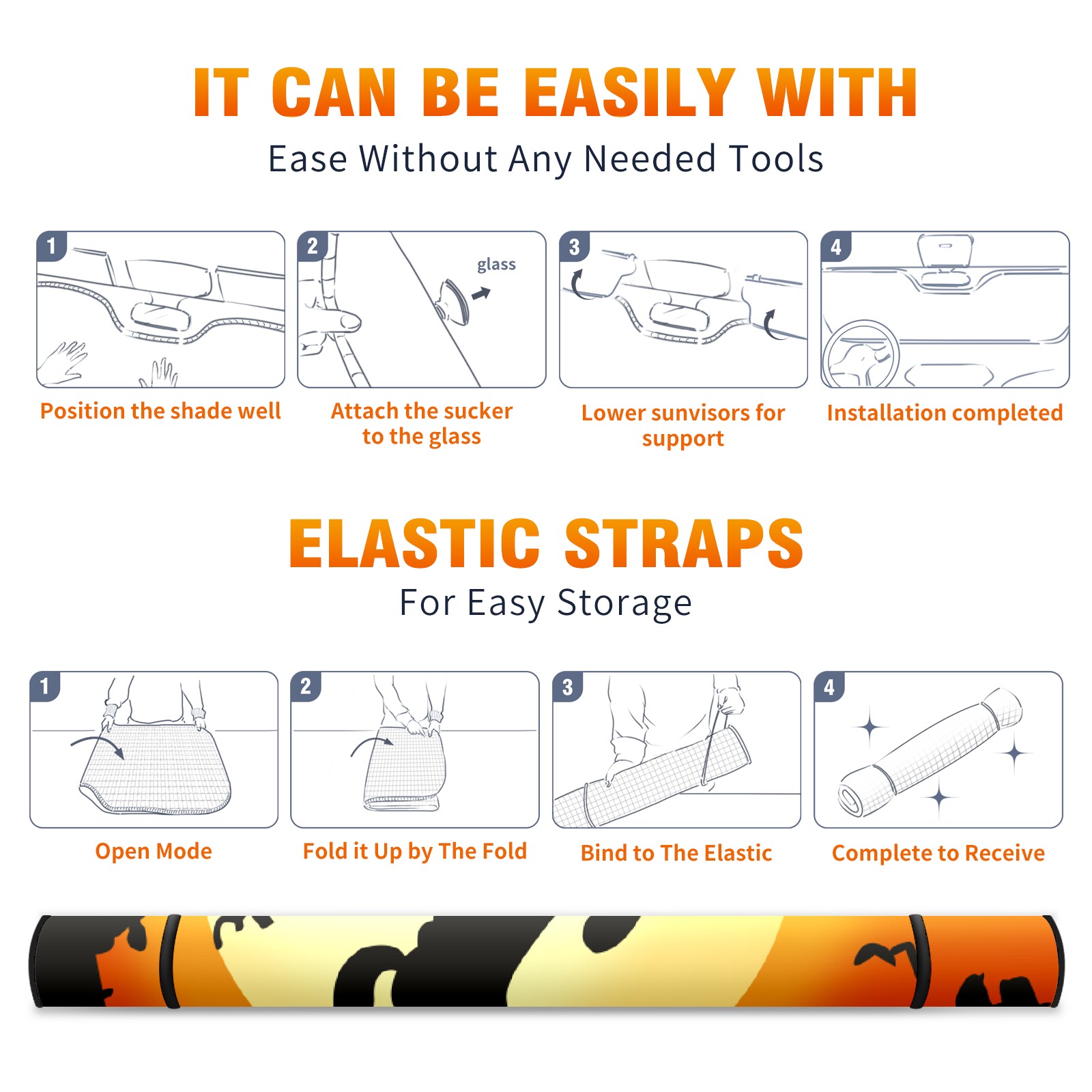 IT CAN BE EASILY WITH

Ease Without Any Needed Tools

1

Position the shade well

2

glass

Attach the sucker to the glass

3

Lower sunvisors for support

4

Installation completed

ELASTIC STRAPS

For Easy Storage

1

Open Mode

2

Fold it Up by The Fold

3

Bind to The Elastic

4

Complete to Receive