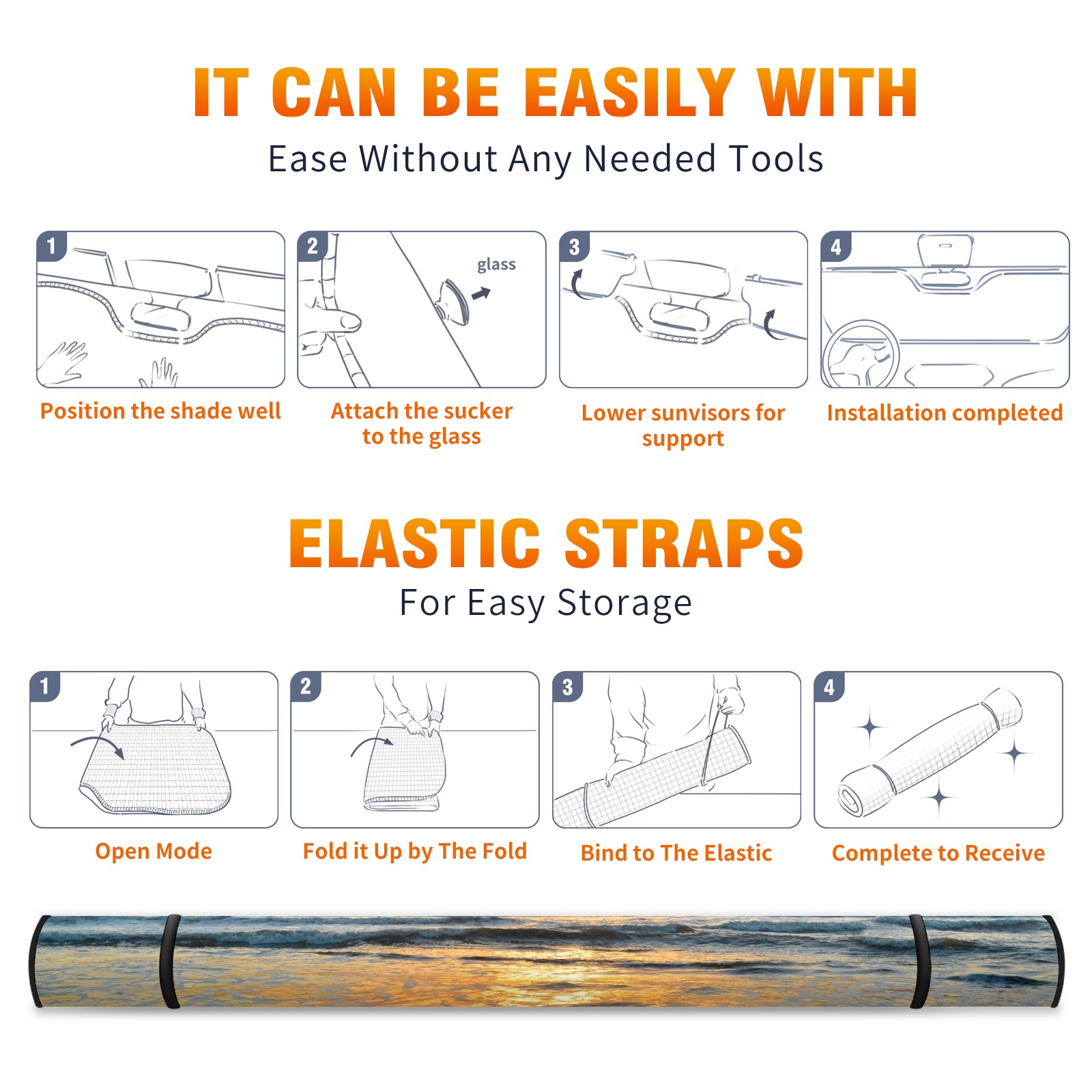 IT CAN BE EASILY WITH

Ease Without Any Needed Tools

1

Position the shade well

2

glass

Attach the sucker to the glass

3

Lower sunvisors for support

4

Installation completed

ELASTIC STRAPS

For Easy Storage

1

Open Mode

2

Fold it Up by The Fold

3

Bind to The Elastic

4

Complete to Receive