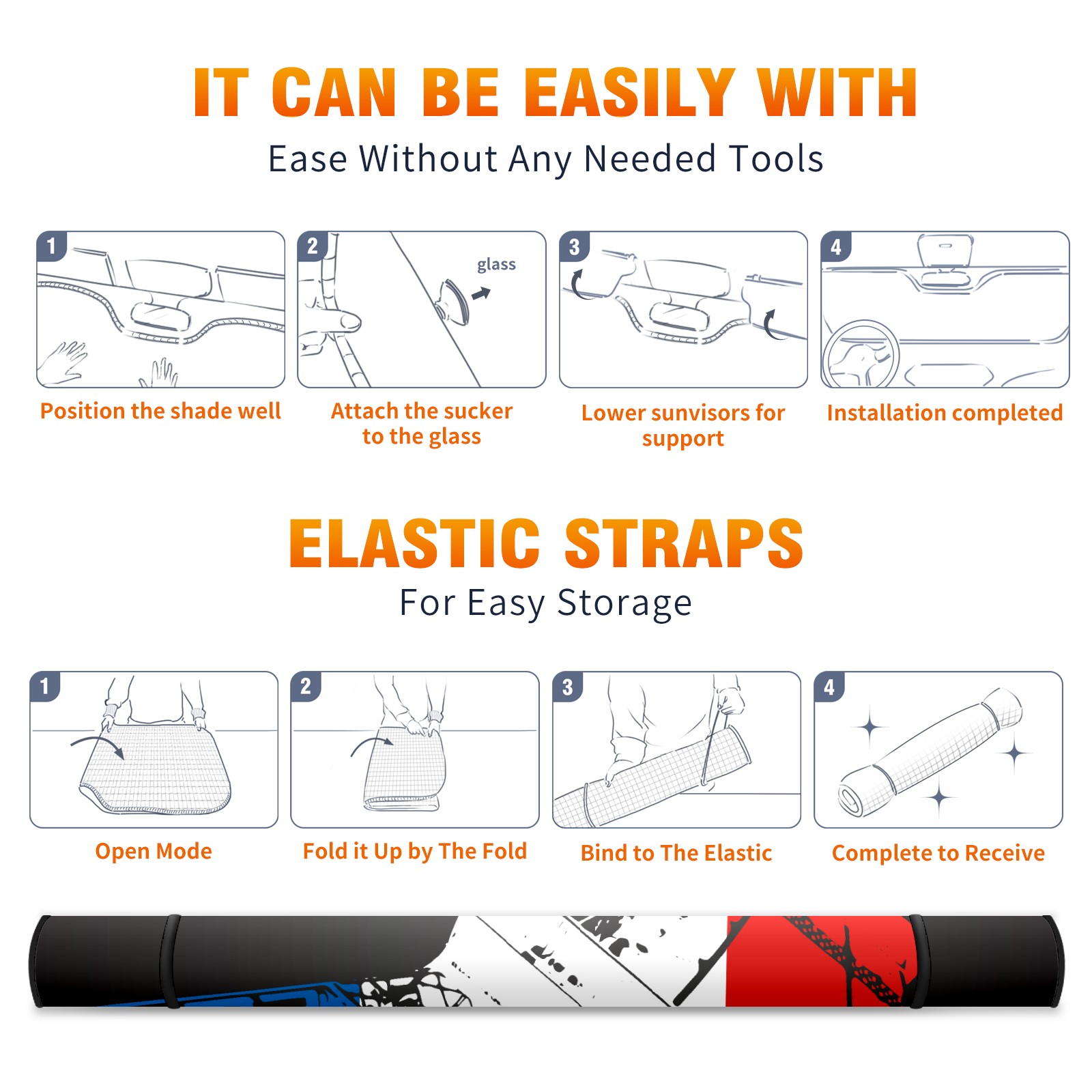 IT CAN BE EASILY WITH
Ease Without Any Needed Tools

1
Position the shade well

2
glass
Attach the sucker to the glass

3
Lower sunvisors for support

4
Installation completed

ELASTIC STRAPS
For Easy Storage

1
Open Mode

2
Fold it Up by The Fold

3
Bind to The Elastic

4
Complete to Receive