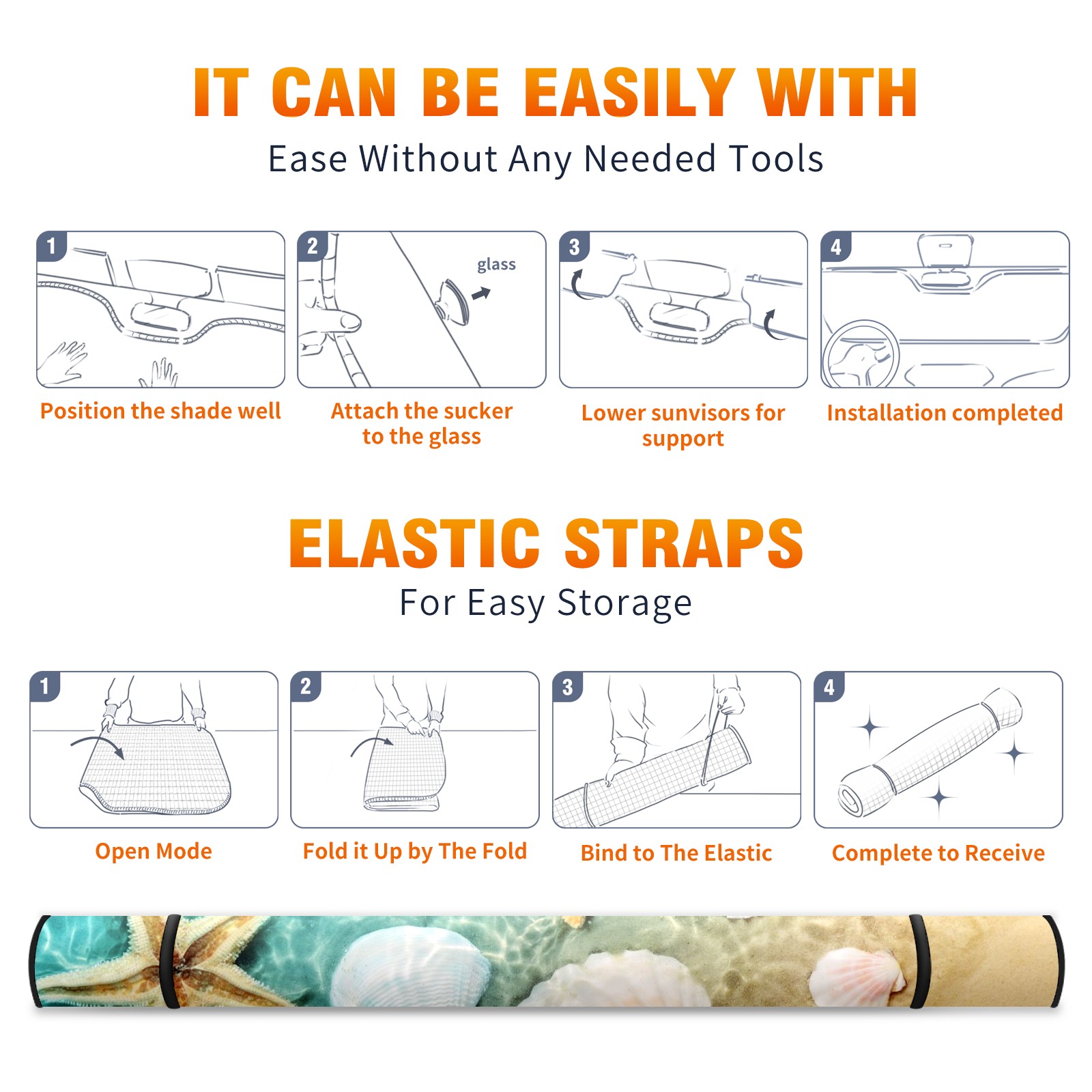 IT CAN BE EASILY WITH

Ease Without Any Needed Tools

1

Position the shade well

2

glass

Attach the sucker to the glass

3

Lower sunvisors for support

4

Installation completed

ELASTIC STRAPS

For Easy Storage

1

Open Mode

2

Fold it Up by The Fold

3

Bind to The Elastic

4

Complete to Receive