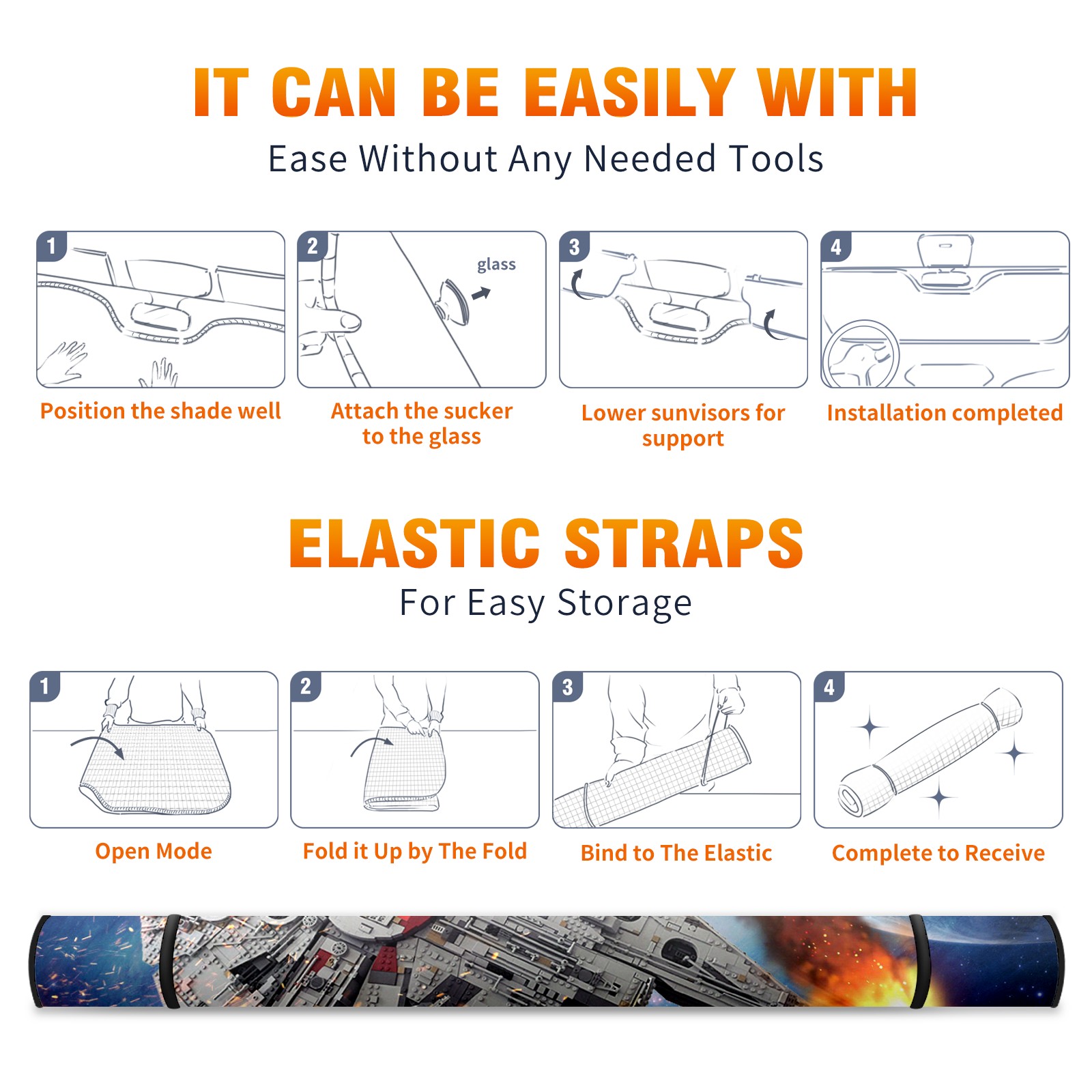 IT CAN BE EASILY WITH
Ease Without Any Needed Tools

1
Position the shade well

2
glass
Attach the sucker to the glass

3
Lower sunvisors for support

4
Installation completed

ELASTIC STRAPS
For Easy Storage

1
Open Mode

2
Fold it Up by The Fold

3
Bind to The Elastic

4
Complete to Receive