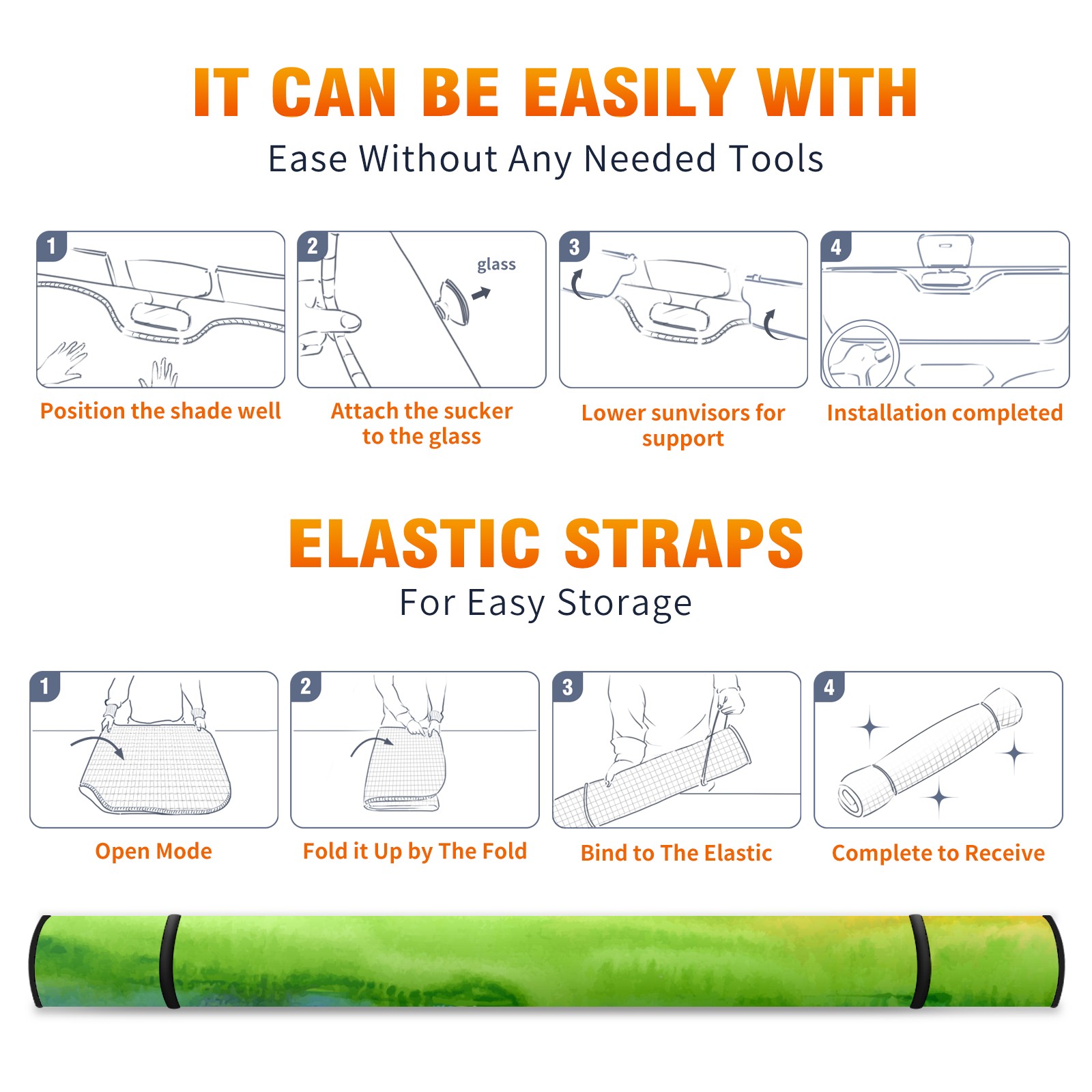 IT CAN BE EASILY WITH
Ease Without Any Needed Tools

1
Position the shade well

2
glass
Attach the sucker to the glass

3
Lower sunvisors for support

4
Installation completed

ELASTIC STRAPS
For Easy Storage

1
Open Mode

2
Fold it Up by The Fold

3
Bind to The Elastic

4
Complete to Receive