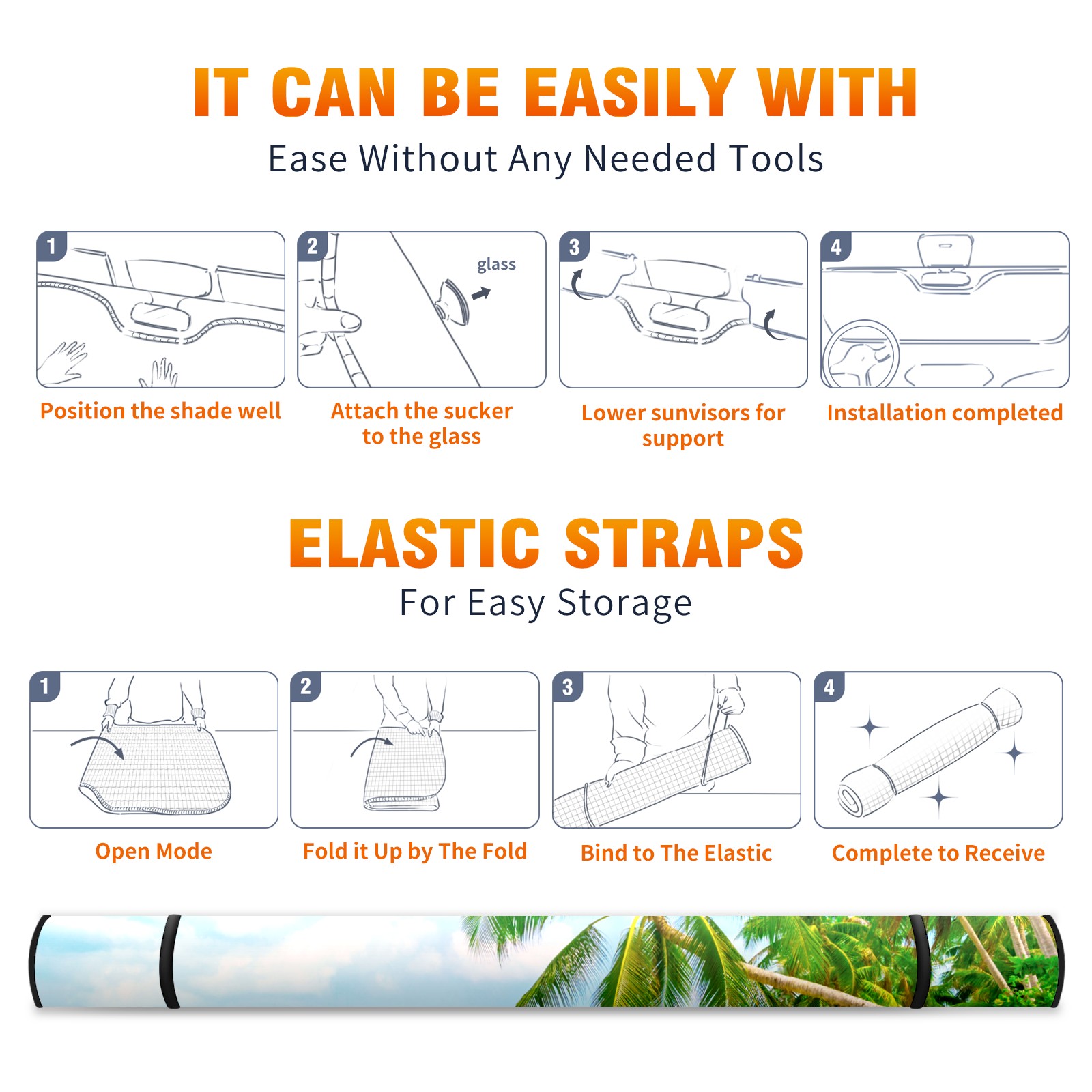 IT CAN BE EASILY WITH
Ease Without Any Needed Tools

1
Position the shade well

2
glass
Attach the sucker to the glass

3
Lower sunvisors for support

4
Installation completed

ELASTIC STRAPS
For Easy Storage

1
Open Mode

2
Fold it Up by The Fold

3
Bind to The Elastic

4
Complete to Receive