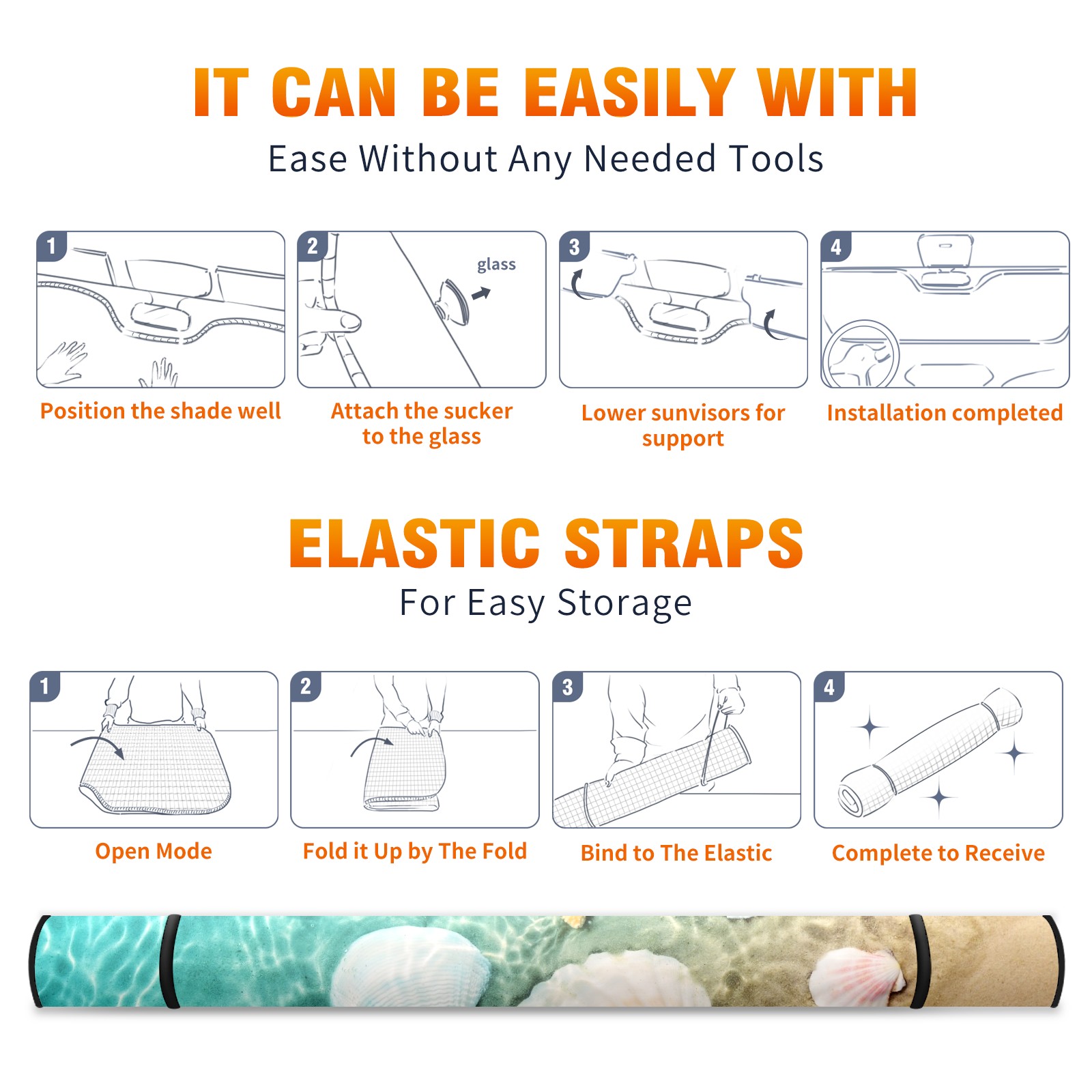 IT CAN BE EASILY WITH

Ease Without Any Needed Tools

1

Position the shade well

2

glass

Attach the sucker to the glass

3

Lower sunvisors for support

4

Installation completed

ELASTIC STRAPS

For Easy Storage

1

Open Mode

2

Fold it Up by The Fold

3

Bind to The Elastic

4

Complete to Receive