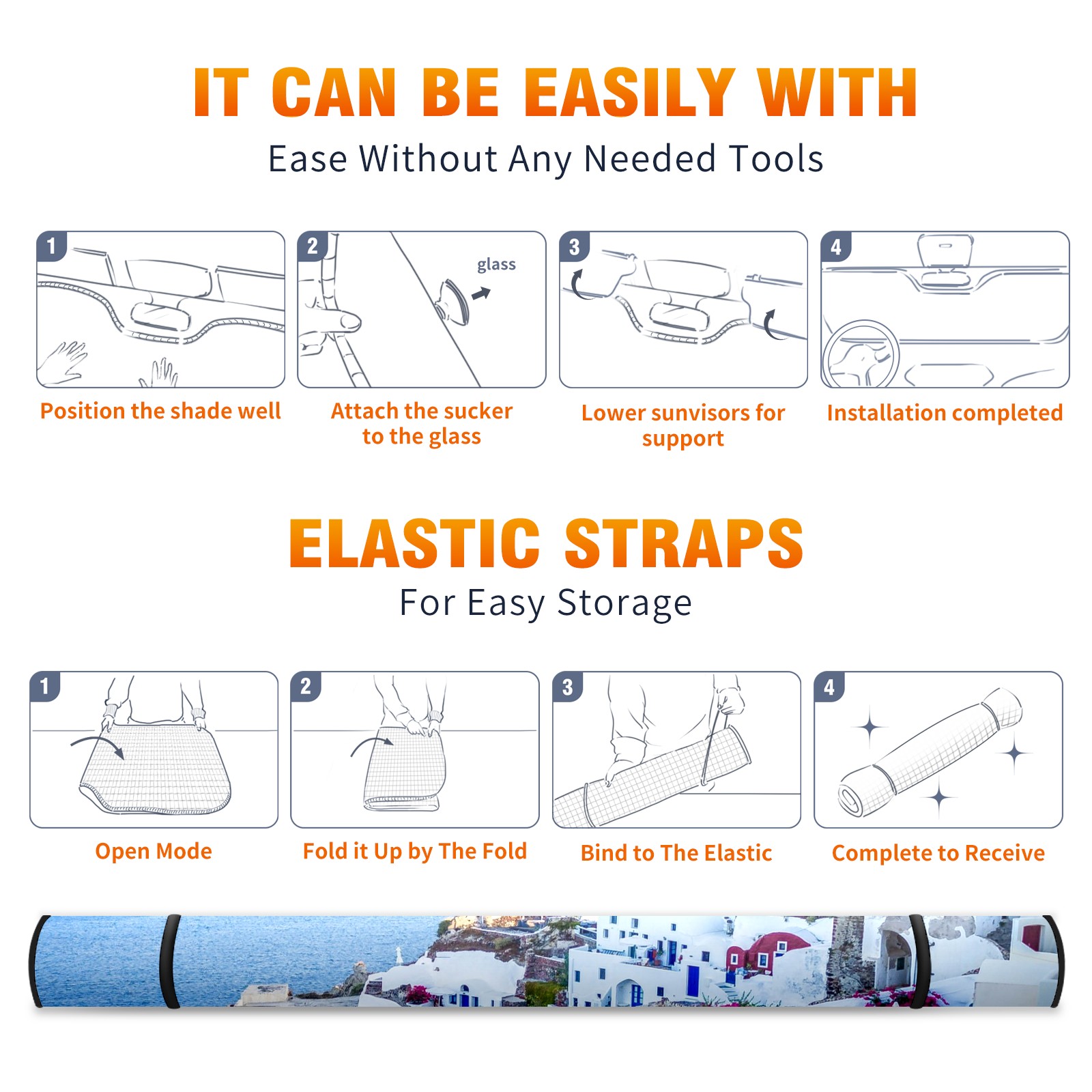 IT CAN BE EASILY WITH

Ease Without Any Needed Tools

1

Position the shade well

2

glass

Attach the sucker to the glass

3

Lower sunvisors for support

4

Installation completed

ELASTIC STRAPS

For Easy Storage

1

Open Mode

2

Fold it Up by The Fold

3

Bind to The Elastic

4

Complete to Receive