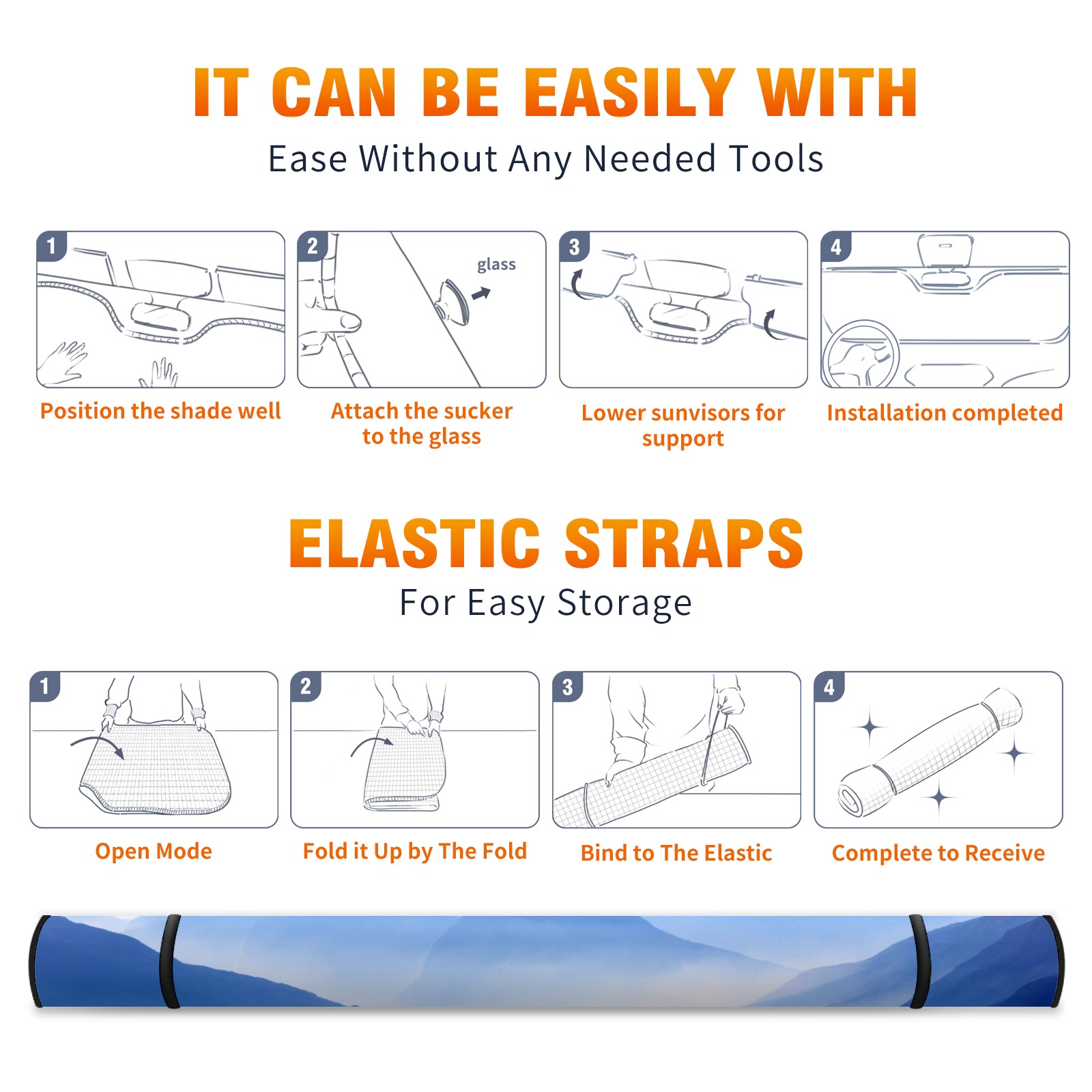 IT CAN BE EASILY WITH
Ease Without Any Needed Tools

1
Position the shade well

2
glass
Attach the sucker to the glass

3
Lower sunvisors for support

4
Installation completed

ELASTIC STRAPS
For Easy Storage

1
Open Mode

2
Fold it Up by The Fold

3
Bind to The Elastic

4
Complete to Receive