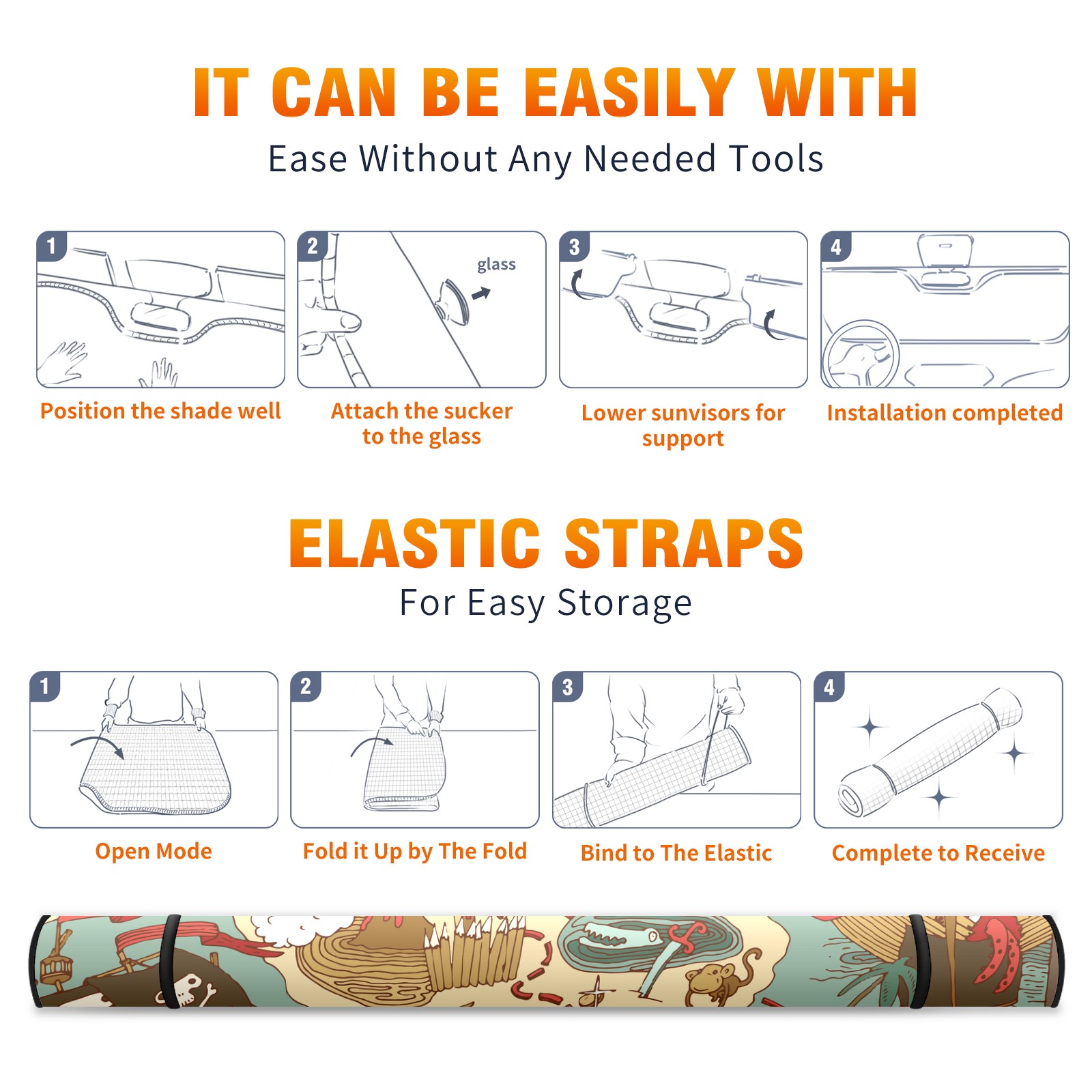 IT CAN BE EASILY WITH

Ease Without Any Needed Tools

1

Position the shade well

2

glass

Attach the sucker to the glass

3

Lower sunvisors for support

4

Installation completed

ELASTIC STRAPS

For Easy Storage

1

Open Mode

2

Fold it Up by The Fold

3

Bind to The Elastic

4

Complete to Receive