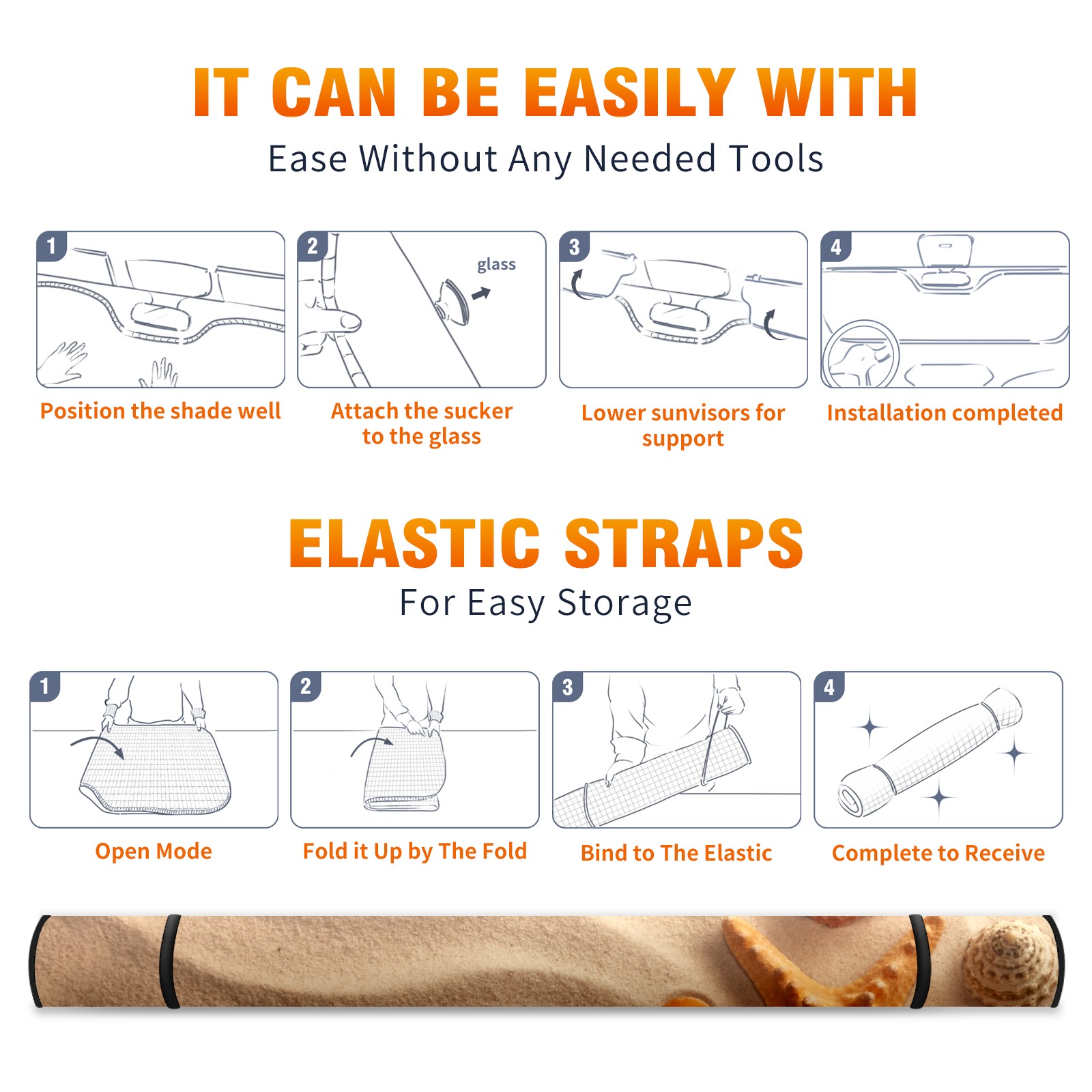 IT CAN BE EASILY WITH

Ease Without Any Needed Tools

1

Position the shade well

2

glass

Attach the sucker to the glass

3

Lower sunvisors for support

4

Installation completed

ELASTIC STRAPS

For Easy Storage

1

Open Mode

2

Fold it Up by The Fold

3

Bind to The Elastic

4

Complete to Receive