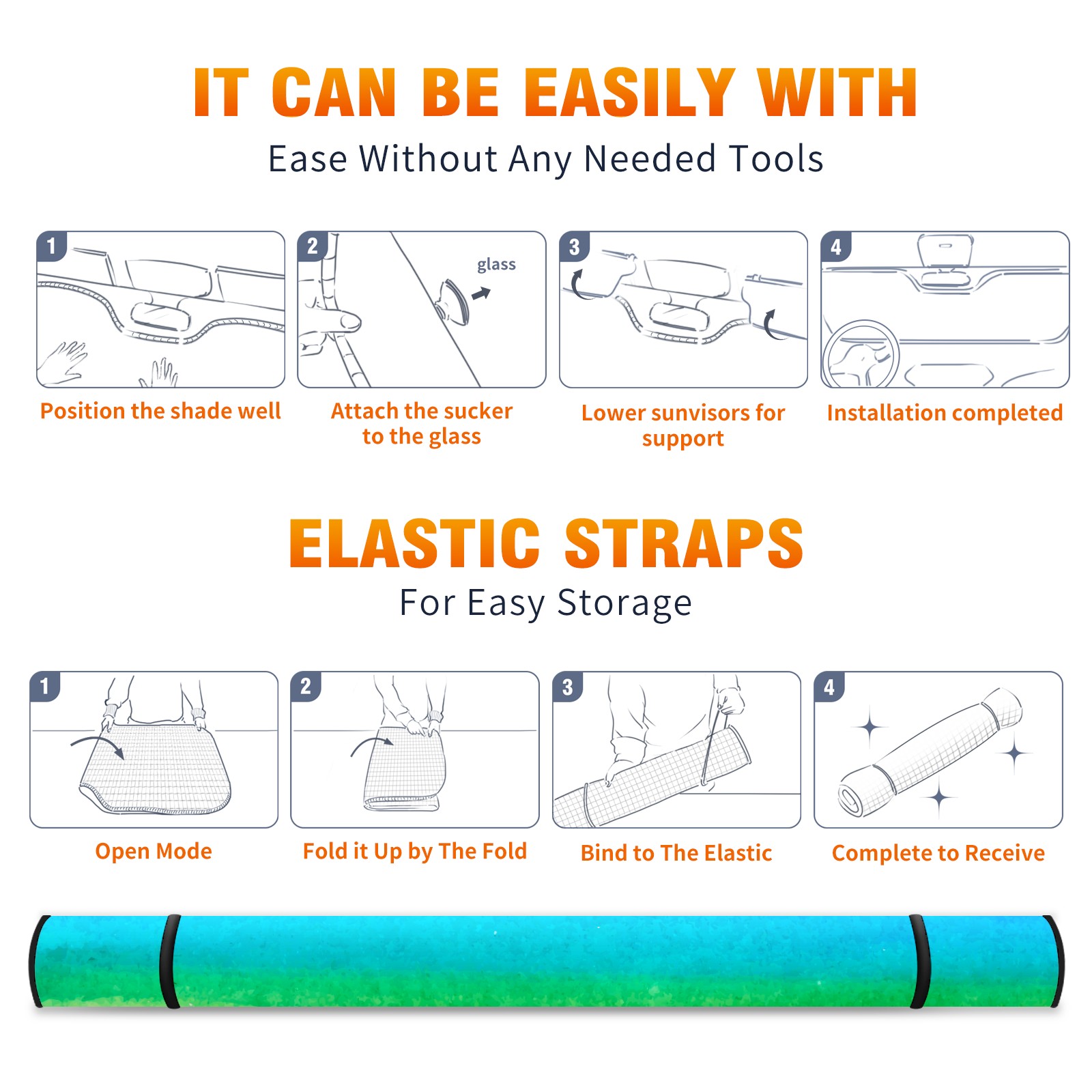 IT CAN BE EASILY WITH
Ease Without Any Needed Tools

1
Position the shade well

2
glass
Attach the sucker to the glass

3
Lower sunvisors for support

4
Installation completed

ELASTIC STRAPS
For Easy Storage

1
Open Mode

2
Fold it Up by The Fold

3
Bind to The Elastic

4
Complete to Receive