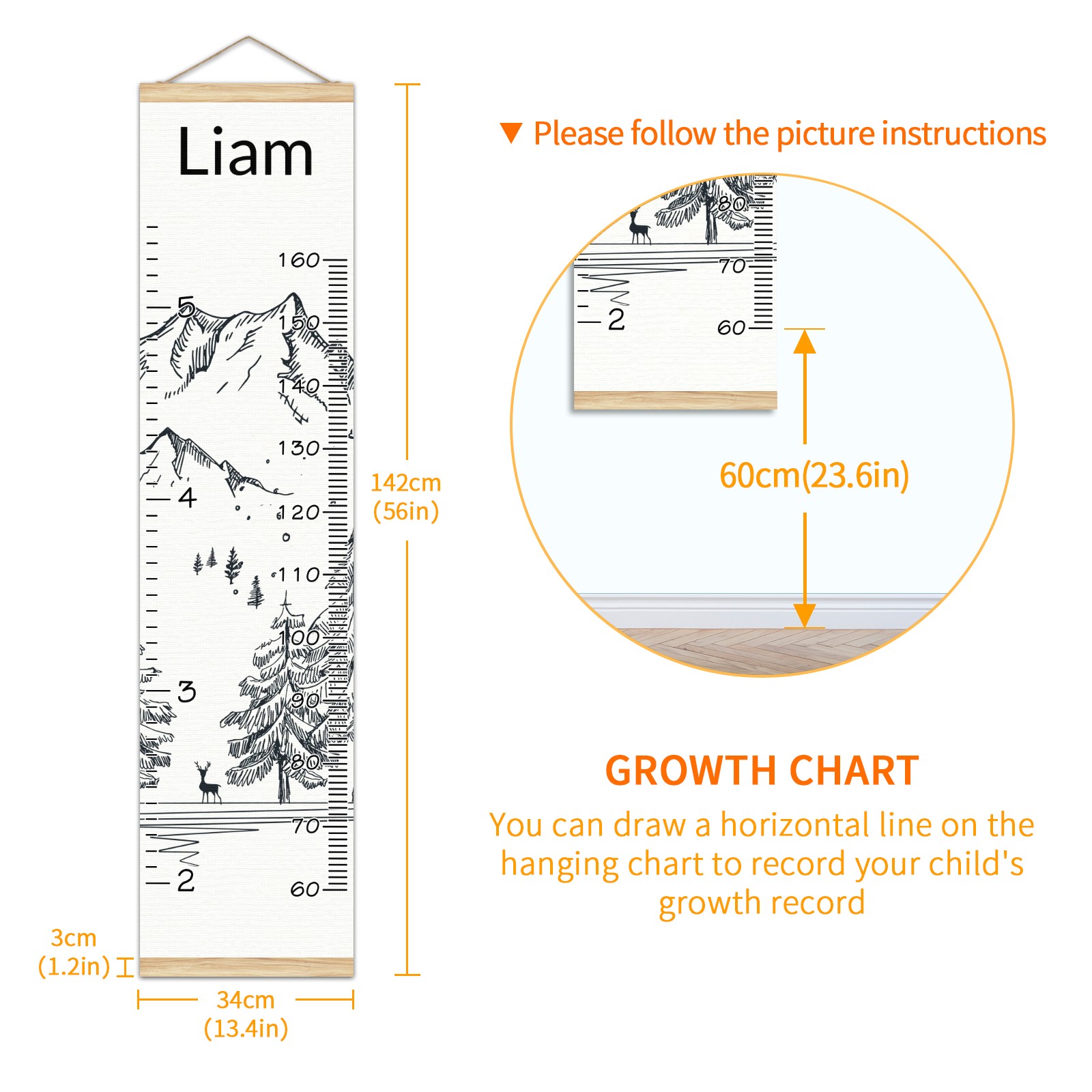 Liam

160
5
150
140
130
4
120
110
100
3
90
80
70
2
60

142cm
(56in)

3cm
(1.2in)

34cm
(13.4in)

▼ Please follow the picture instructions

80
70
2
60

60cm(23.6in)

GROWTH CHART

You can draw a horizontal line on the hanging chart to record your child's growth record