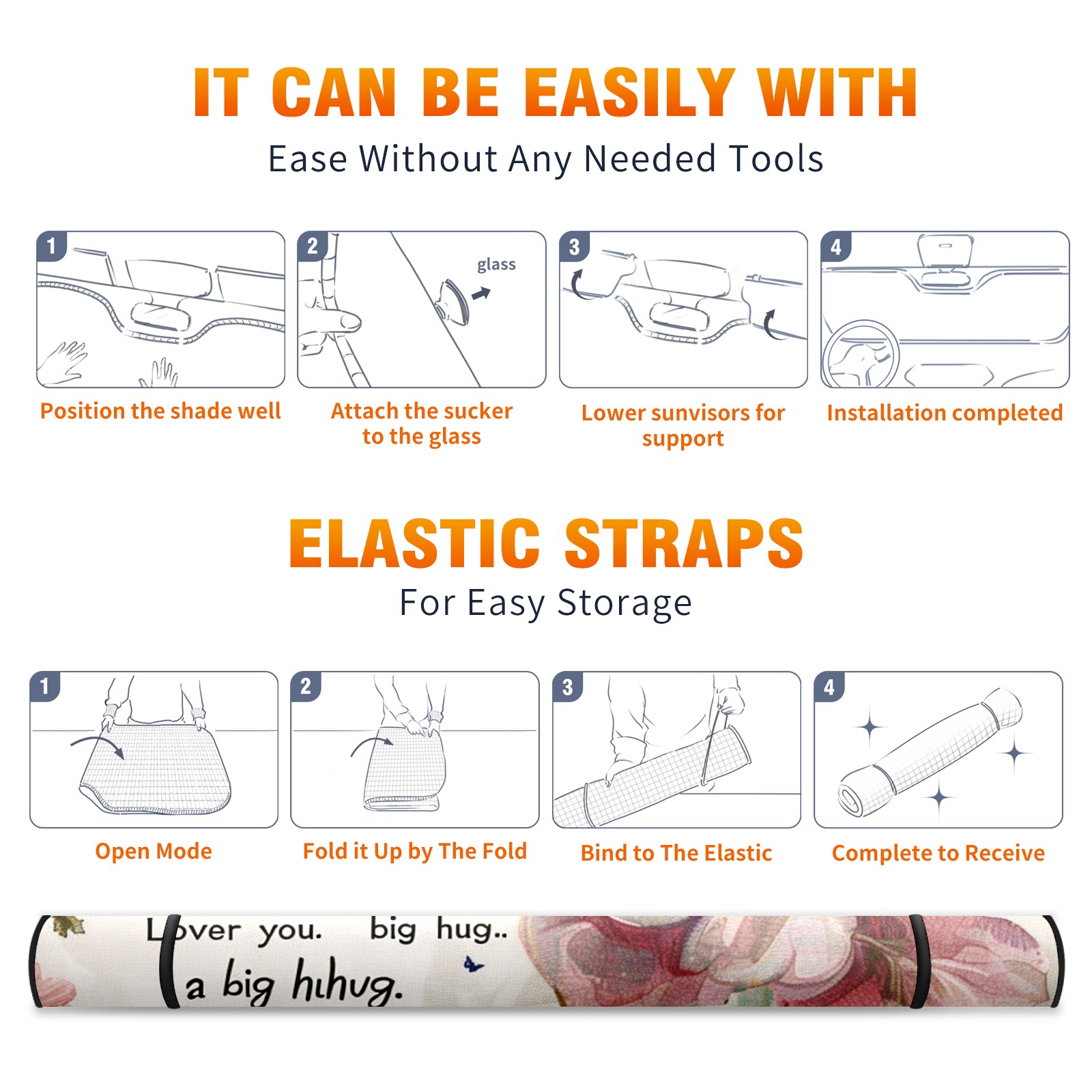 IT CAN BE EASILY WITH
Ease Without Any Needed Tools

1
Position the shade well

2
glass
Attach the sucker to the glass

3
Lower sunvisors for support

4
Installation completed

ELASTIC STRAPS
For Easy Storage

1
Open Mode

2
Fold it Up by The Fold

3
Bind to The Elastic

4
Complete to Receive

Lover you. big hug..
a big hihug.