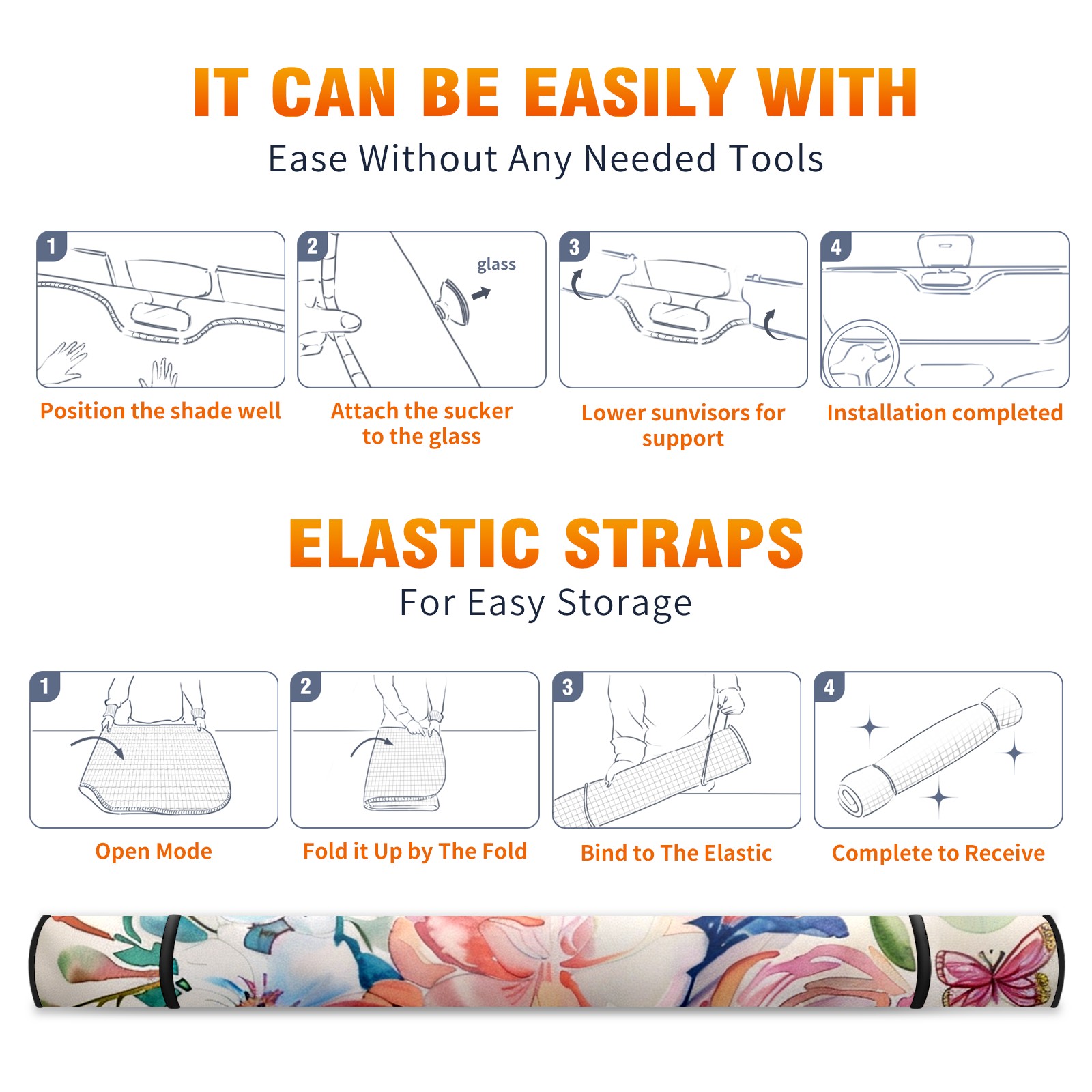 IT CAN BE EASILY WITH
Ease Without Any Needed Tools

1
Position the shade well

2
glass
Attach the sucker to the glass

3
Lower sunvisors for support

4
Installation completed

ELASTIC STRAPS
For Easy Storage

1
Open Mode

2
Fold it Up by The Fold

3
Bind to The Elastic

4
Complete to Receive