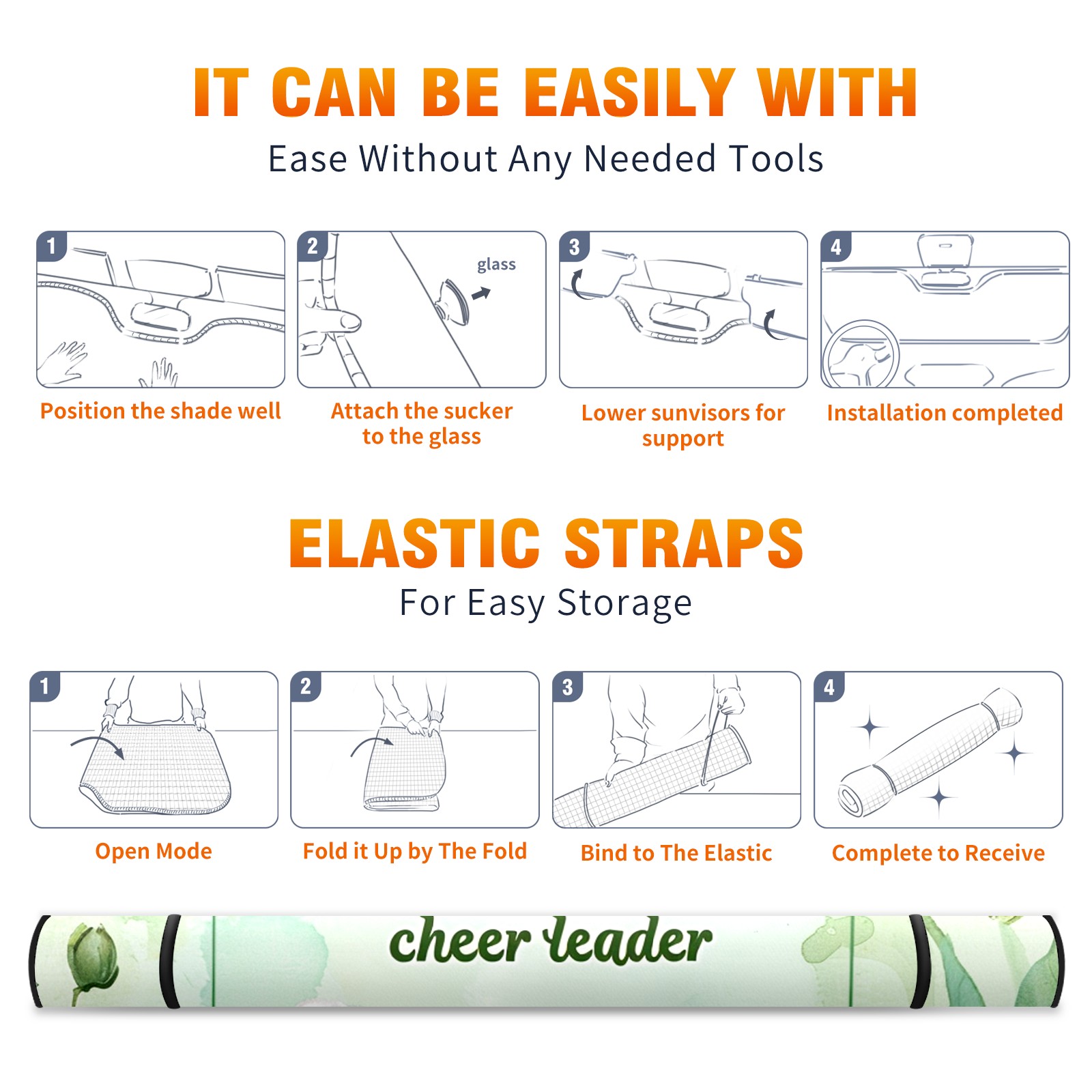 IT CAN BE EASILY WITH
Ease Without Any Needed Tools

1
Position the shade well

2
glass
Attach the sucker to the glass

3
Lower sunvisors for support

4
Installation completed

ELASTIC STRAPS
For Easy Storage

1
Open Mode

2
Fold it Up by The Fold

3
Bind to The Elastic

4
Complete to Receive

cheer leader