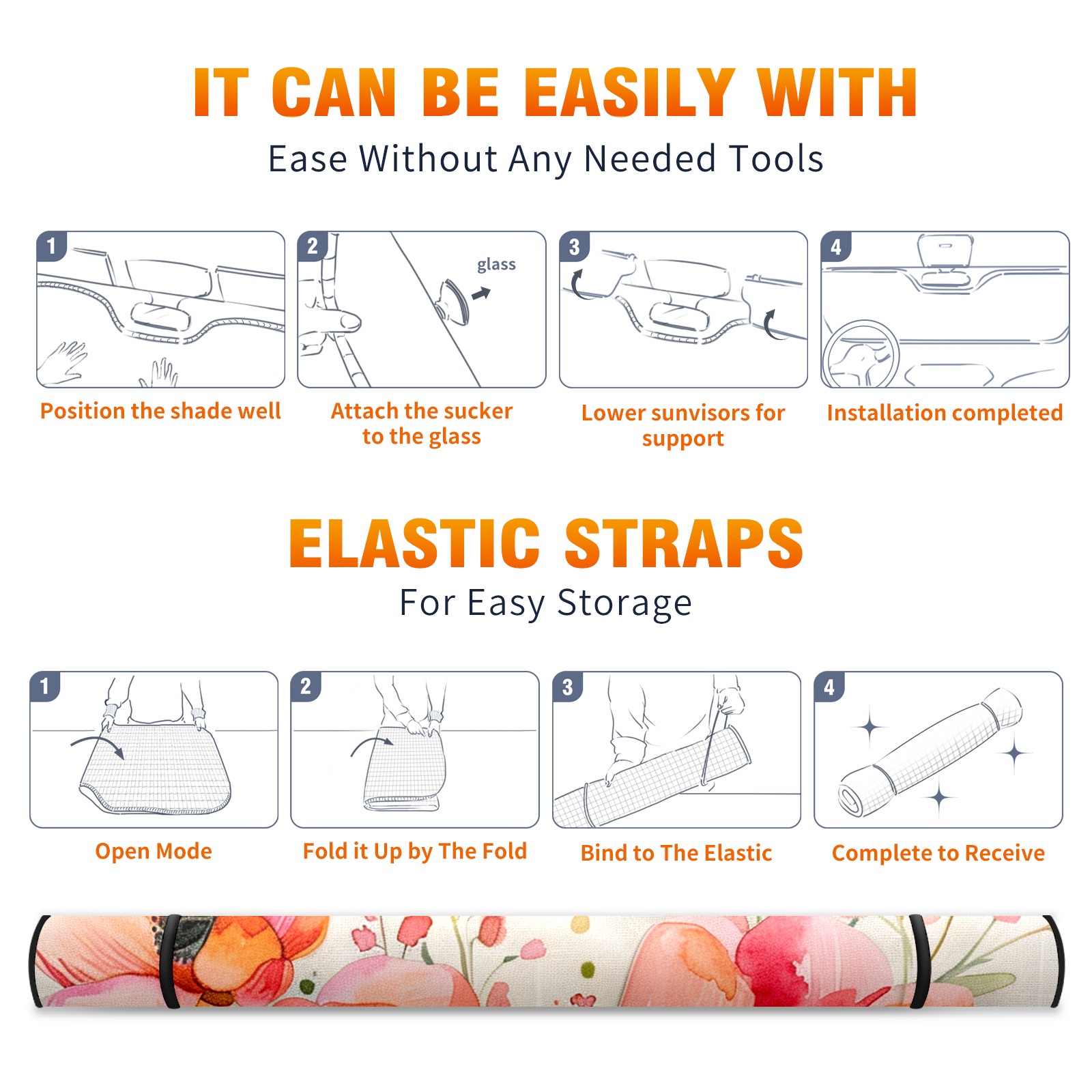 IT CAN BE EASILY WITH

Ease Without Any Needed Tools

1

Position the shade well

2

glass

Attach the sucker to the glass

3

Lower sunvisors for support

4

Installation completed

ELASTIC STRAPS

For Easy Storage

1

Open Mode

2

Fold it Up by The Fold

3

Bind to The Elastic

4

Complete to Receive