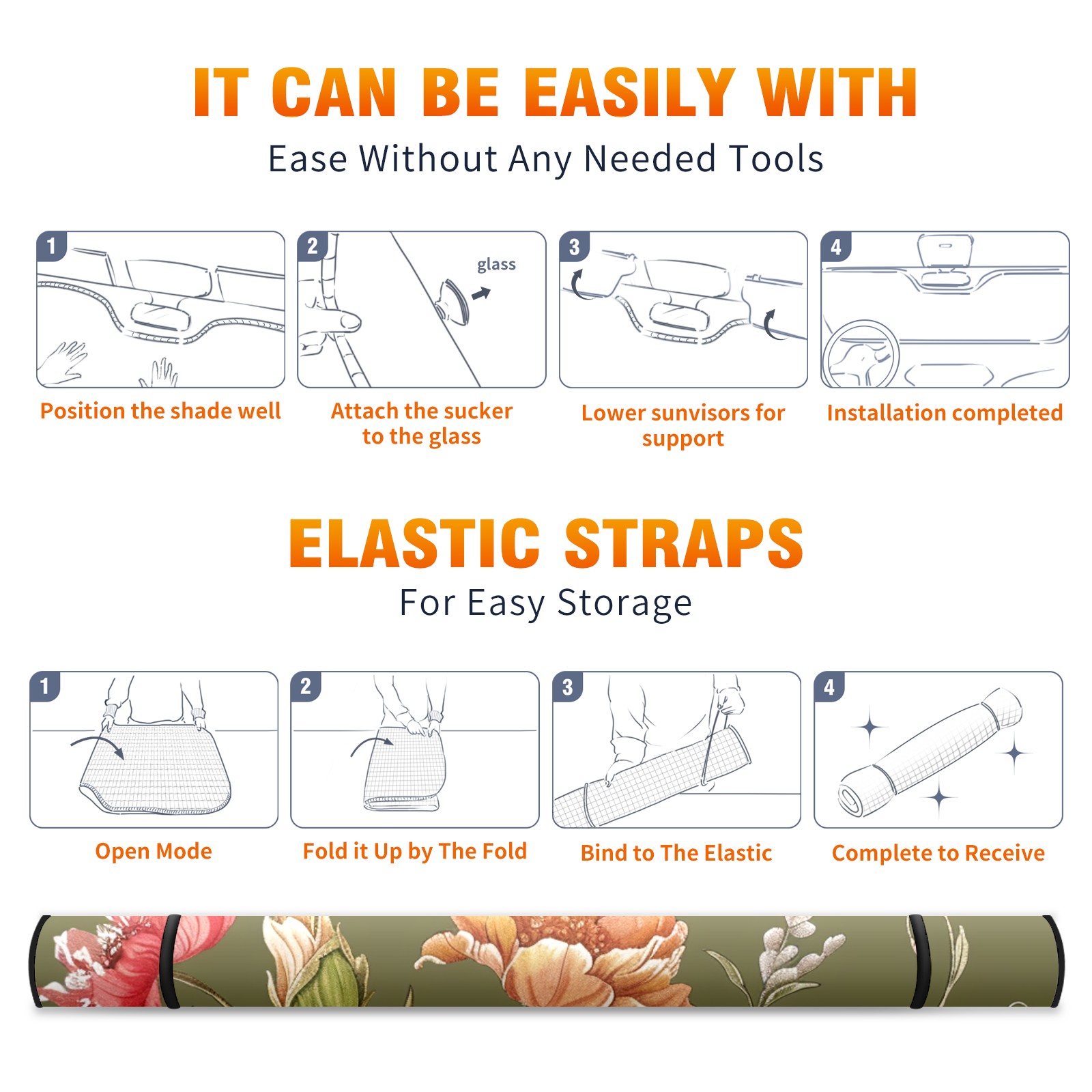 IT CAN BE EASILY WITH

Ease Without Any Needed Tools

1

Position the shade well

2

glass

Attach the sucker to the glass

3

Lower sunvisors for support

4

Installation completed

ELASTIC STRAPS

For Easy Storage

1

Open Mode

2

Fold it Up by The Fold

3

Bind to The Elastic

4

Complete to Receive