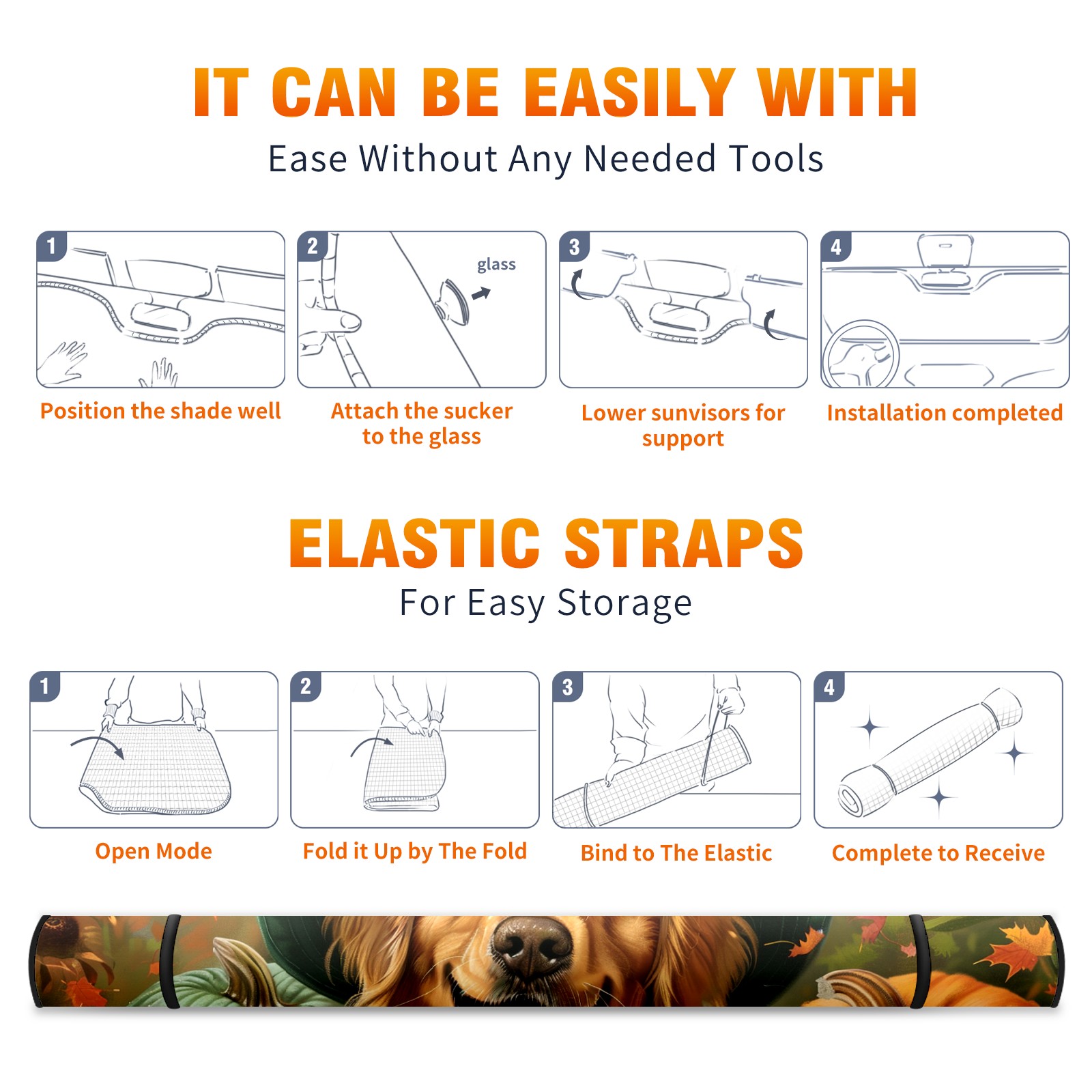 IT CAN BE EASILY WITH

Ease Without Any Needed Tools

1

Position the shade well

2

glass

Attach the sucker to the glass

3

Lower sunvisors for support

4

Installation completed

ELASTIC STRAPS

For Easy Storage

1

Open Mode

2

Fold it Up by The Fold

3

Bind to The Elastic

4

Complete to Receive