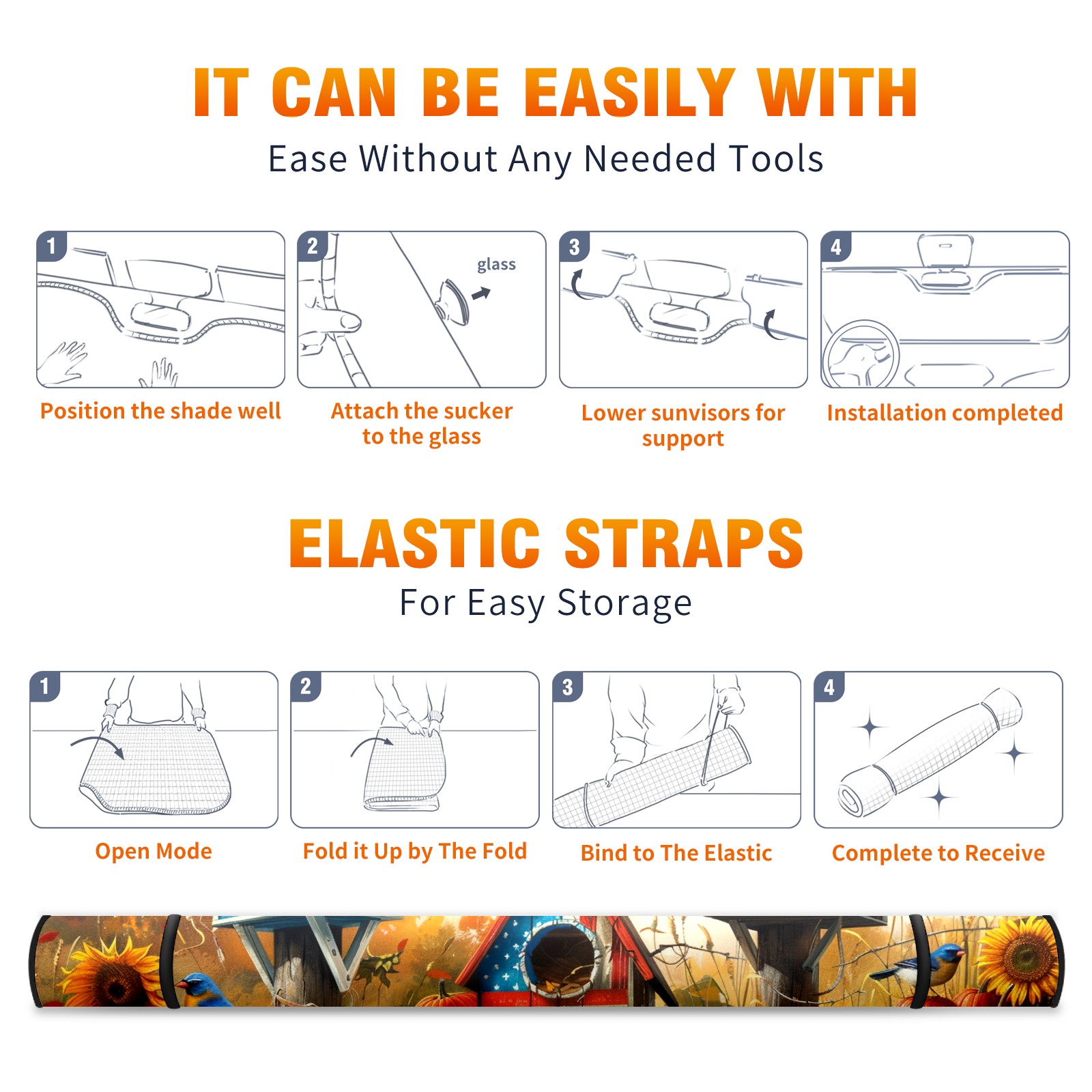 IT CAN BE EASILY WITH
Ease Without Any Needed Tools

1
Position the shade well

2
glass
Attach the sucker to the glass

3
Lower sunvisors for support

4
Installation completed

ELASTIC STRAPS
For Easy Storage

1
Open Mode

2
Fold it Up by The Fold

3
Bind to The Elastic

4
Complete to Receive