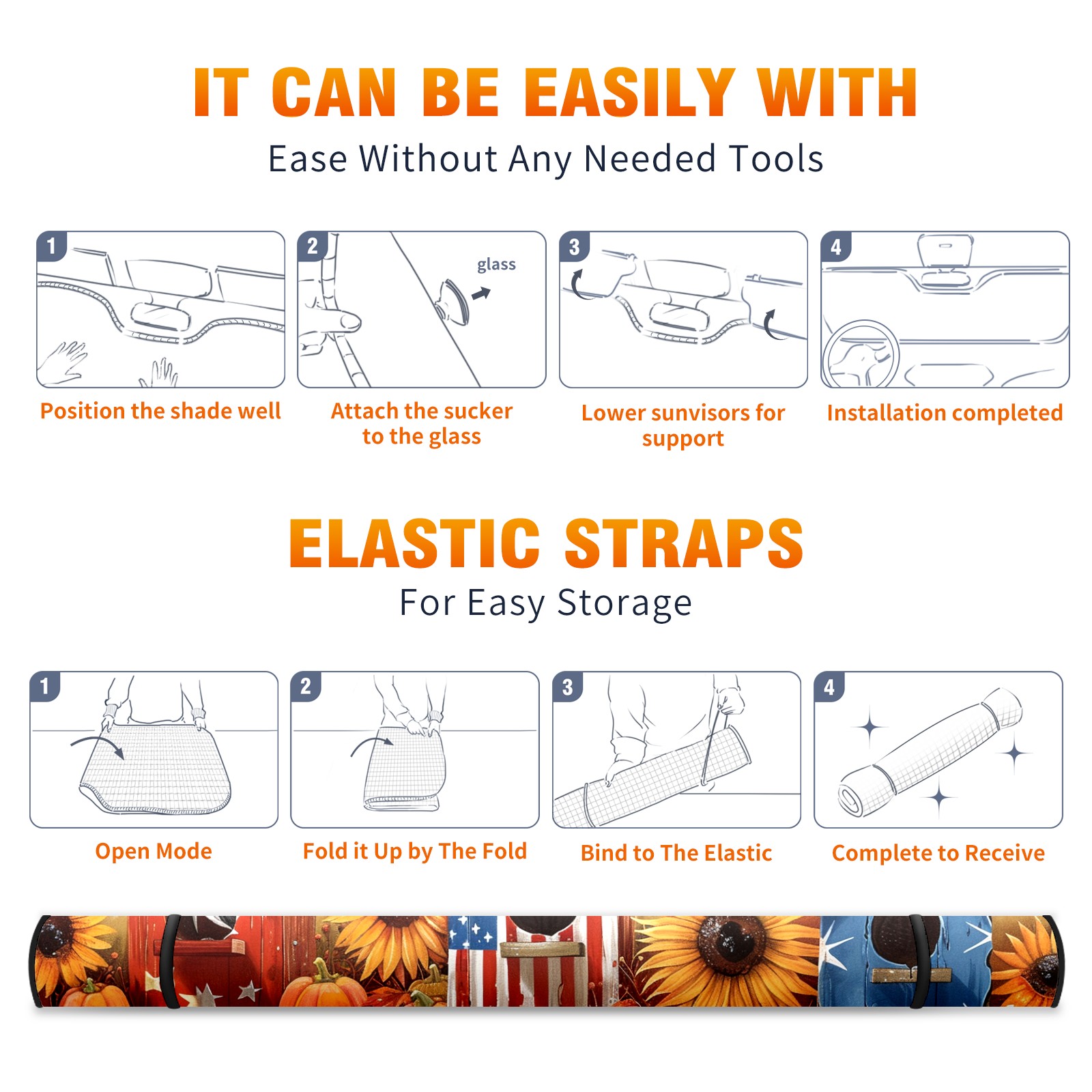 IT CAN BE EASILY WITH
Ease Without Any Needed Tools

1
Position the shade well

2
glass
Attach the sucker to the glass

3
Lower sunvisors for support

4
Installation completed

ELASTIC STRAPS
For Easy Storage

1
Open Mode

2
Fold it Up by The Fold

3
Bind to The Elastic

4
Complete to Receive