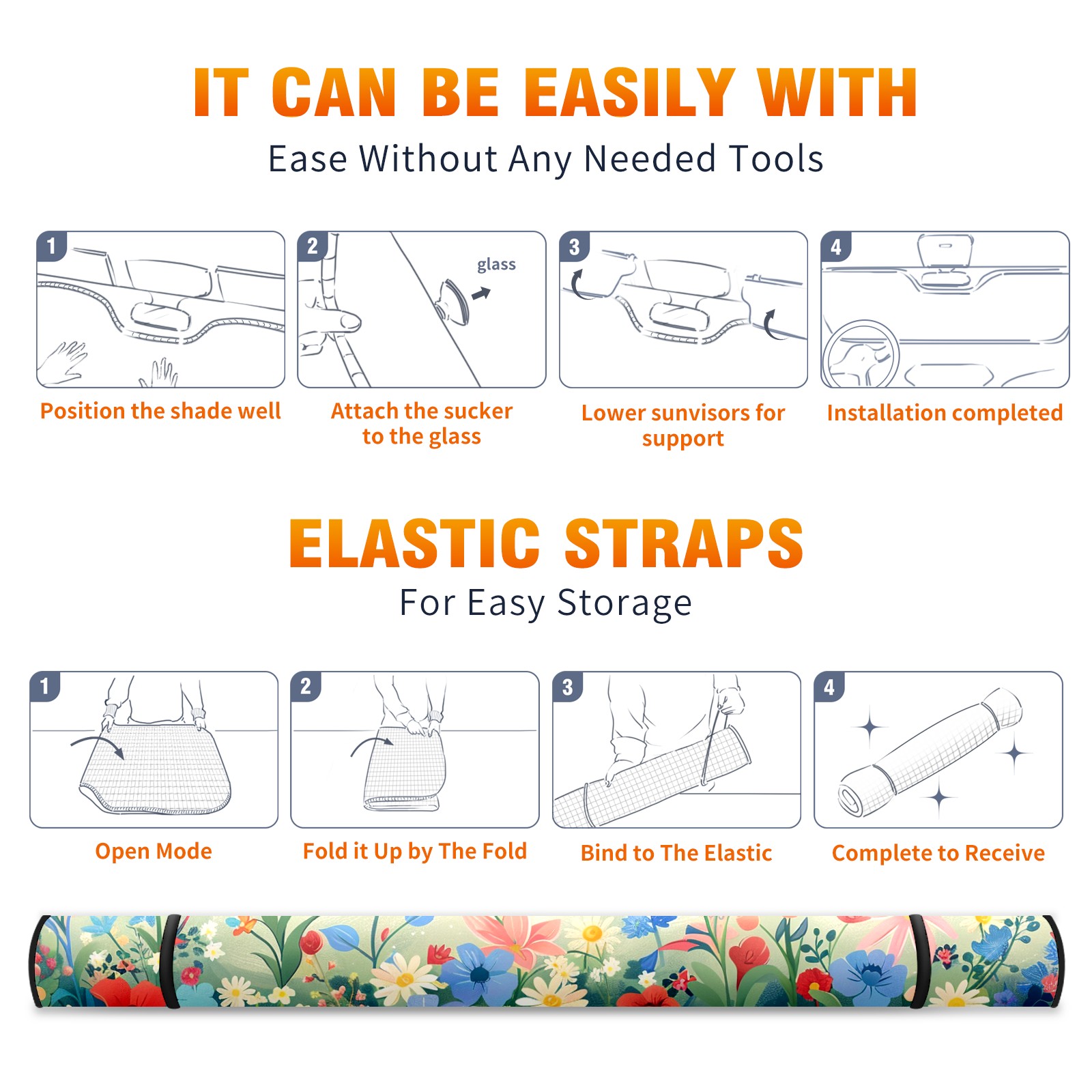 IT CAN BE EASILY WITH
Ease Without Any Needed Tools

1
Position the shade well

2
glass
Attach the sucker to the glass

3
Lower sunvisors for support

4
Installation completed

ELASTIC STRAPS
For Easy Storage

1
Open Mode

2
Fold it Up by The Fold

3
Bind to The Elastic

4
Complete to Receive