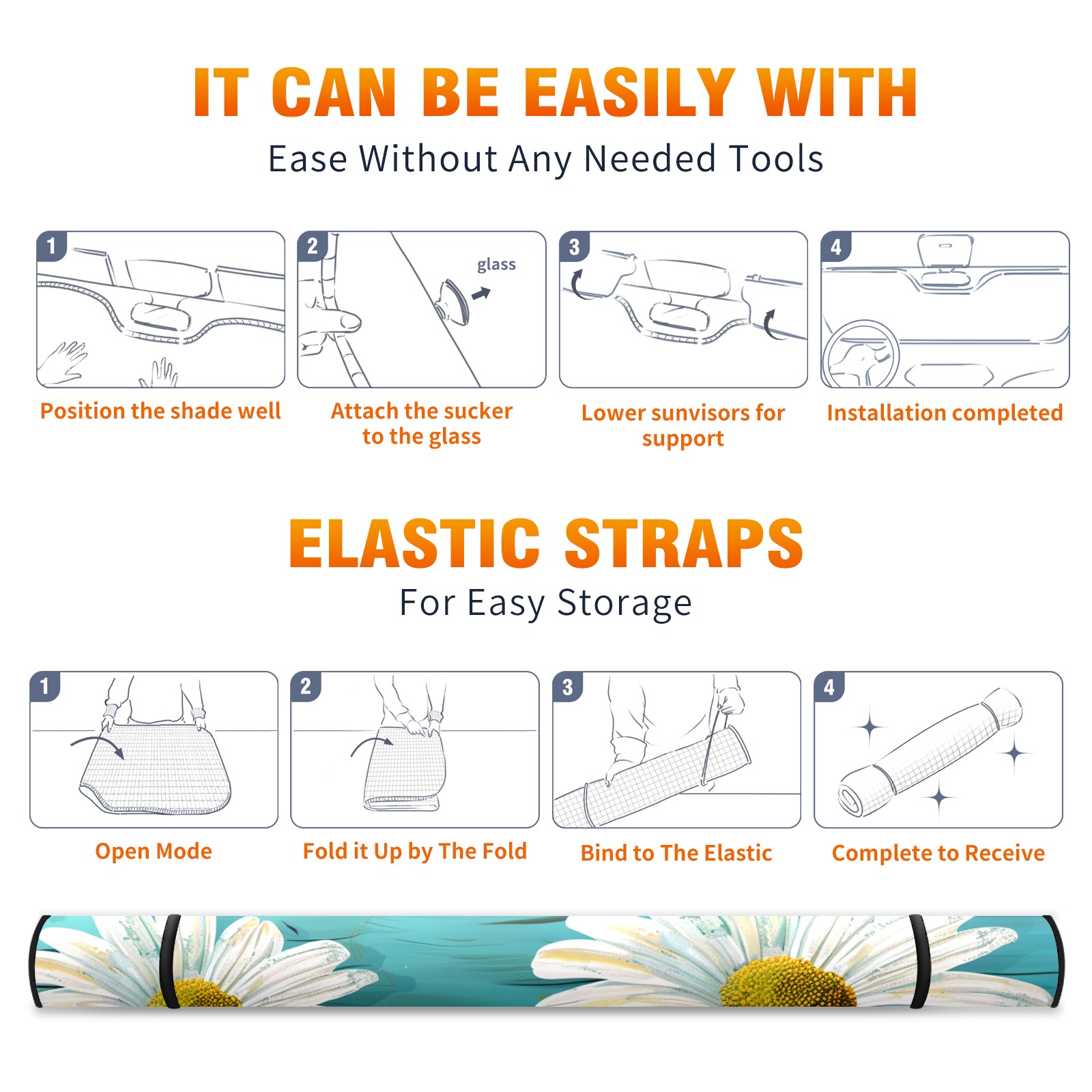 IT CAN BE EASILY WITH

Ease Without Any Needed Tools

1

Position the shade well

2

glass

Attach the sucker to the glass

3

Lower sunvisors for support

4

Installation completed

ELASTIC STRAPS

For Easy Storage

1

Open Mode

2

Fold it Up by The Fold

3

Bind to The Elastic

4

Complete to Receive