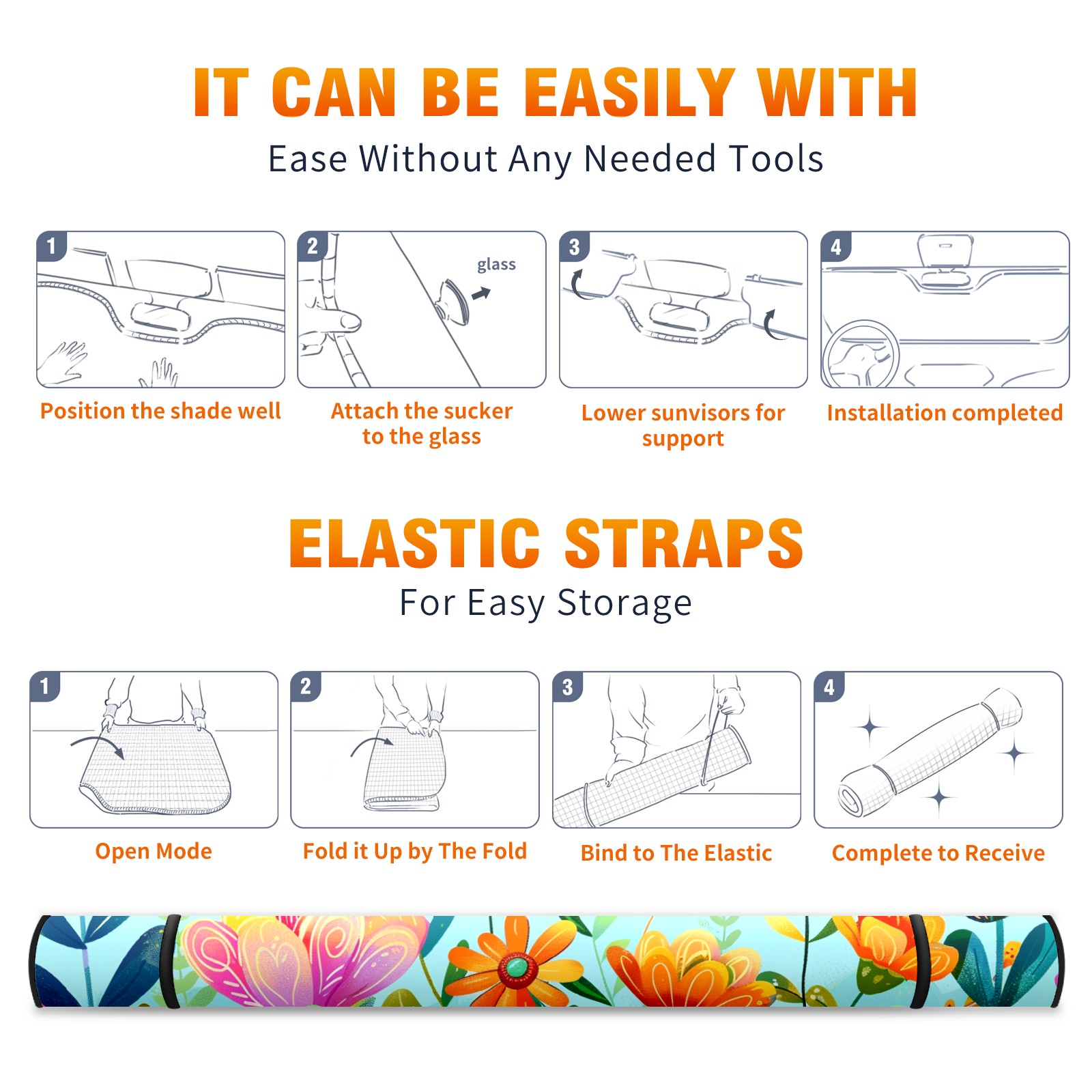 IT CAN BE EASILY WITH
Ease Without Any Needed Tools

1
Position the shade well

2
glass
Attach the sucker to the glass

3
Lower sunvisors for support

4
Installation completed

ELASTIC STRAPS
For Easy Storage

1
Open Mode

2
Fold it Up by The Fold

3
Bind to The Elastic

4
Complete to Receive