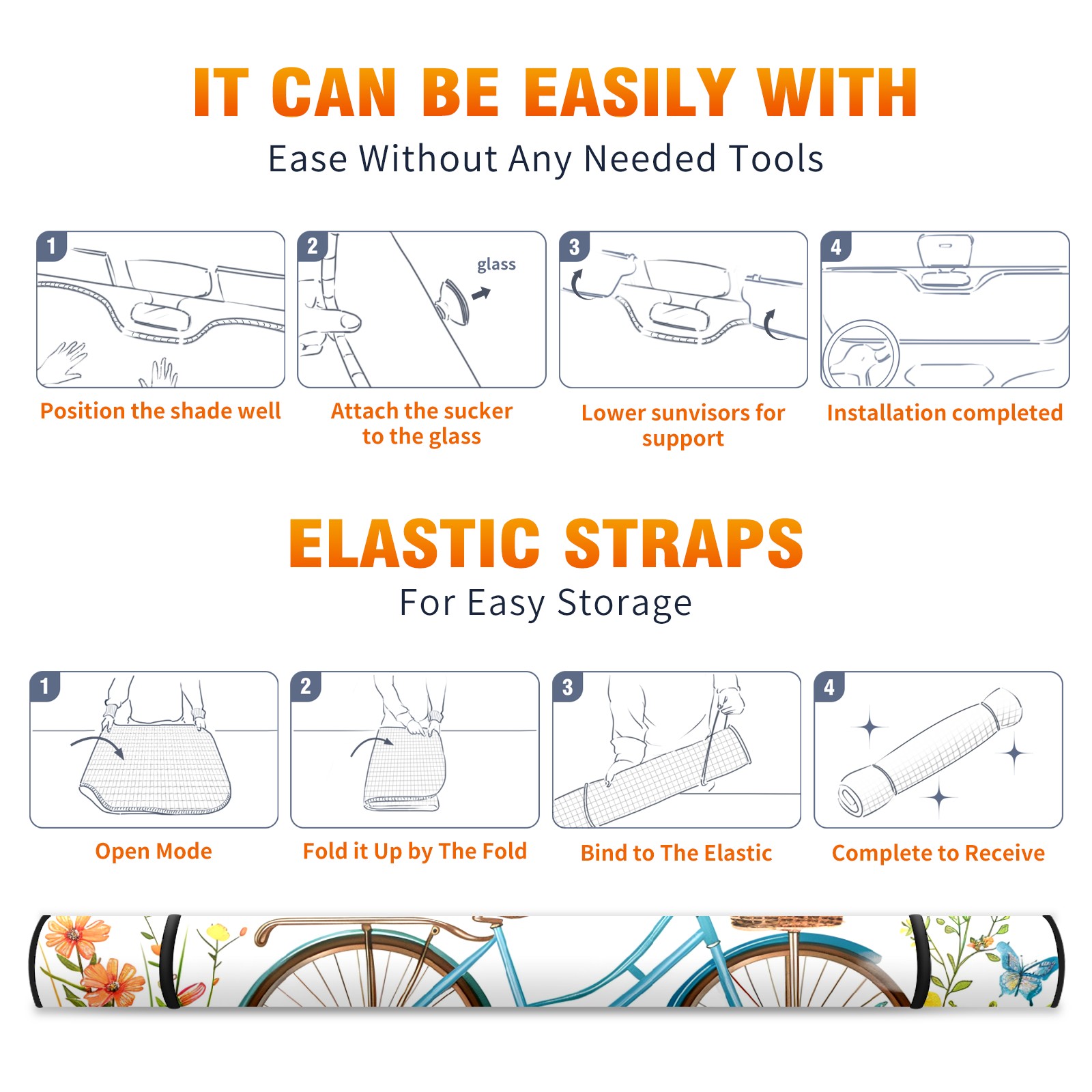 IT CAN BE EASILY WITH
Ease Without Any Needed Tools

1

Position the shade well

2

glass

Attach the sucker to the glass

3

Lower sunvisors for support

4

Installation completed

ELASTIC STRAPS
For Easy Storage

1

Open Mode

2

Fold it Up by The Fold

3

Bind to The Elastic

4

Complete to Receive