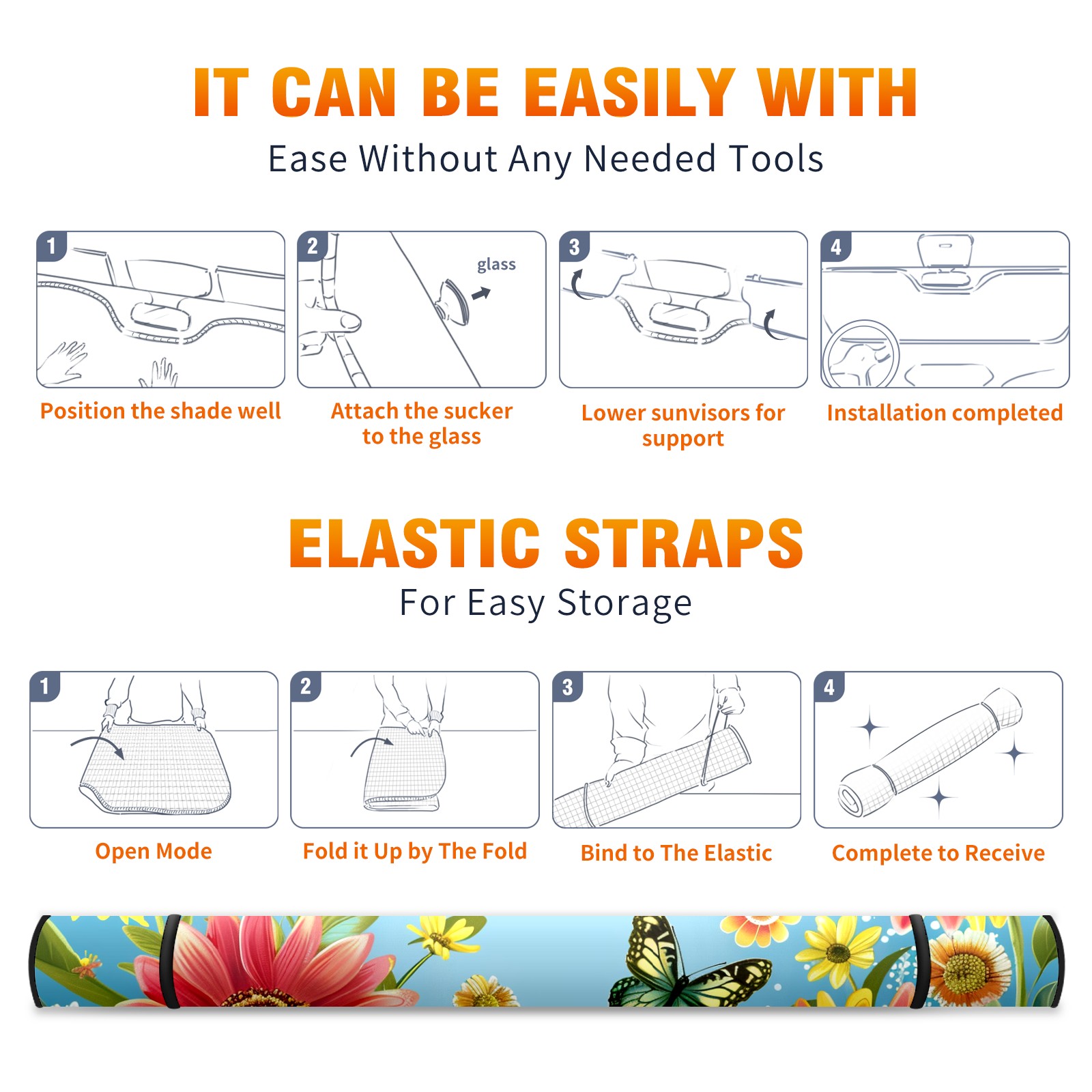 IT CAN BE EASILY WITH
Ease Without Any Needed Tools

1
Position the shade well

2
glass
Attach the sucker to the glass

3
Lower sunvisors for support

4
Installation completed

ELASTIC STRAPS
For Easy Storage

1
Open Mode

2
Fold it Up by The Fold

3
Bind to The Elastic

4
Complete to Receive