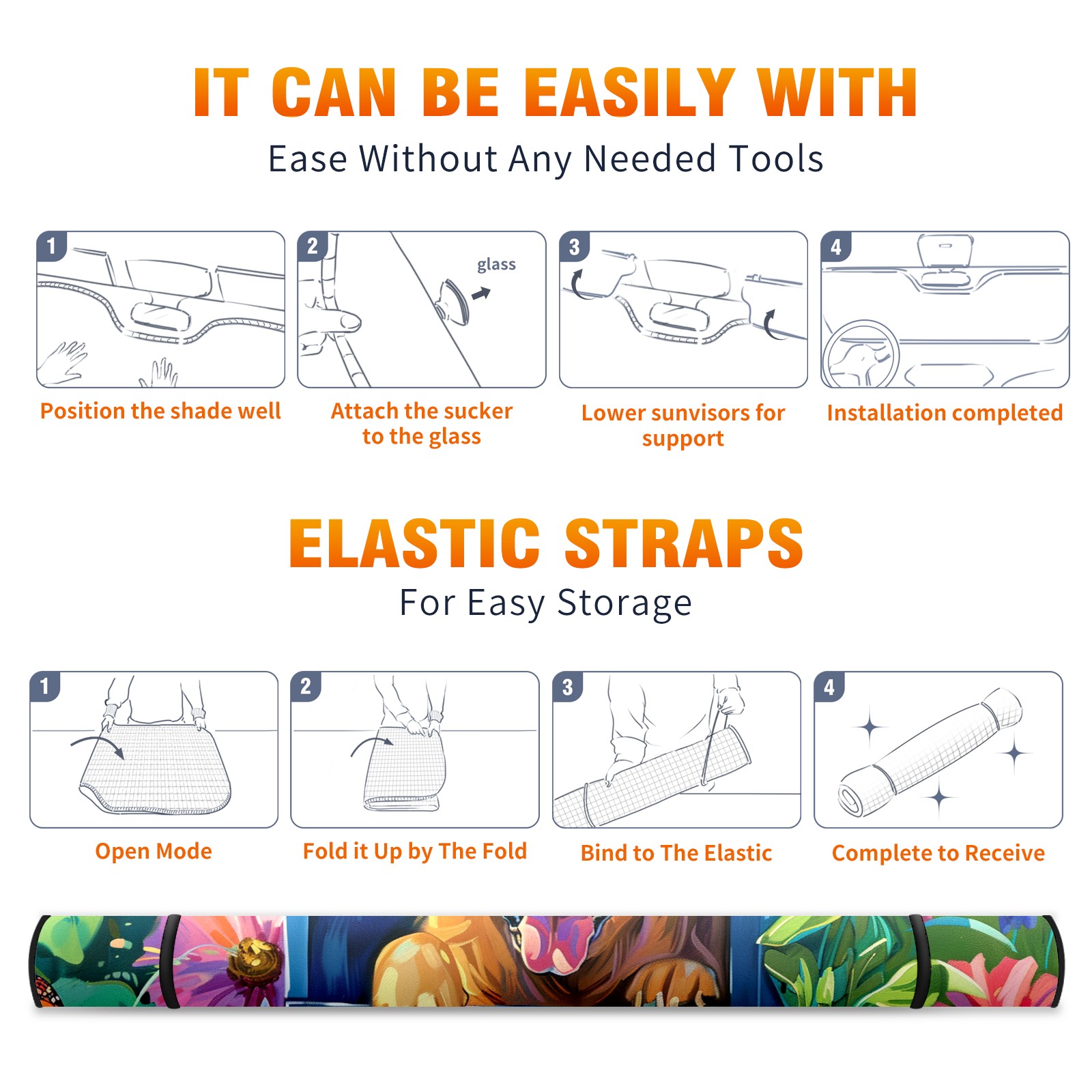 IT CAN BE EASILY WITH

Ease Without Any Needed Tools

1

Position the shade well

2

glass

Attach the sucker to the glass

3

Lower sunvisors for support

4

Installation completed

ELASTIC STRAPS

For Easy Storage

1

Open Mode

2

Fold it Up by The Fold

3

Bind to The Elastic

4

Complete to Receive