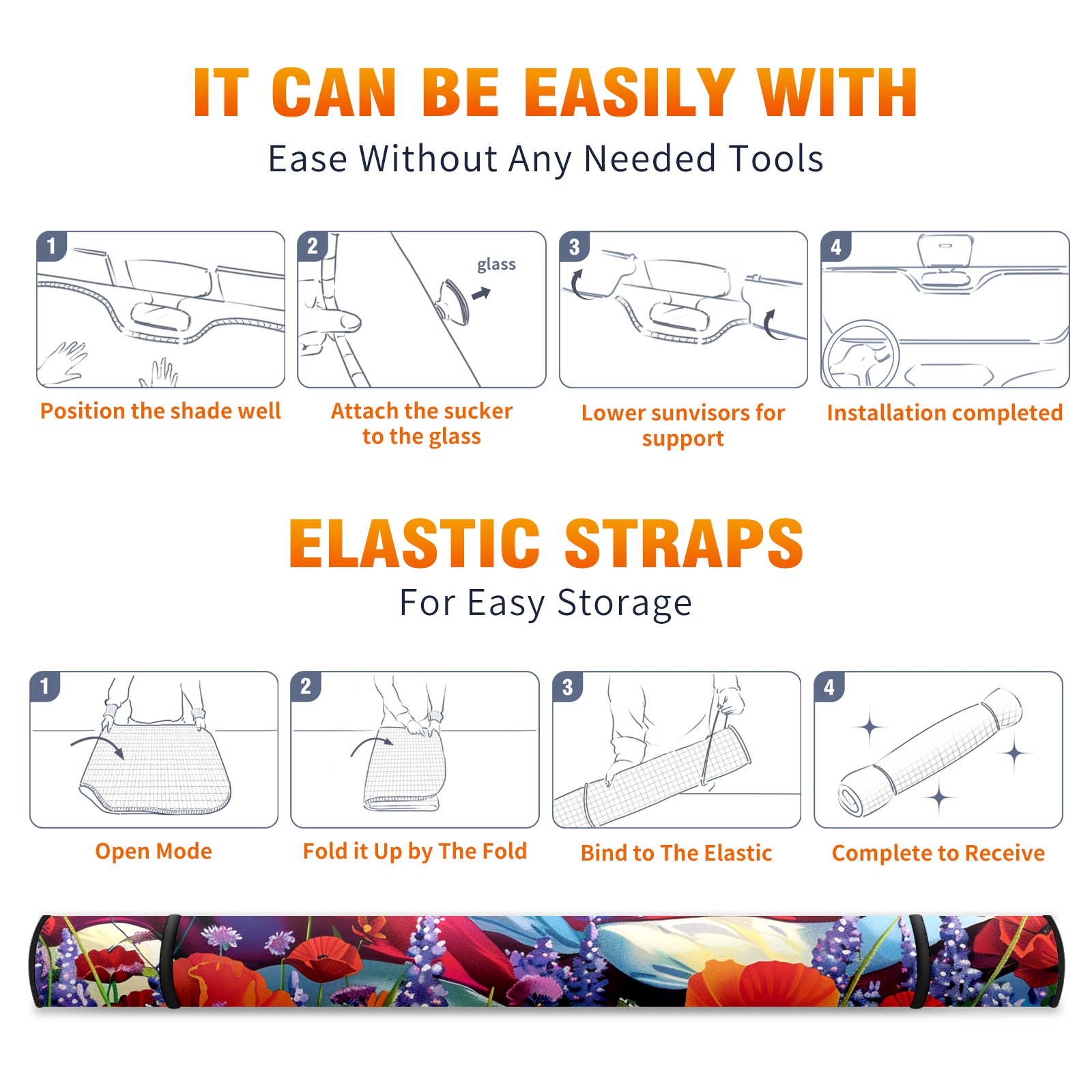 IT CAN BE EASILY WITH
Ease Without Any Needed Tools

1
Position the shade well

2
glass
Attach the sucker to the glass

3
Lower sunvisors for support

4
Installation completed

ELASTIC STRAPS
For Easy Storage

1
Open Mode

2
Fold it Up by The Fold

3
Bind to The Elastic

4
Complete to Receive