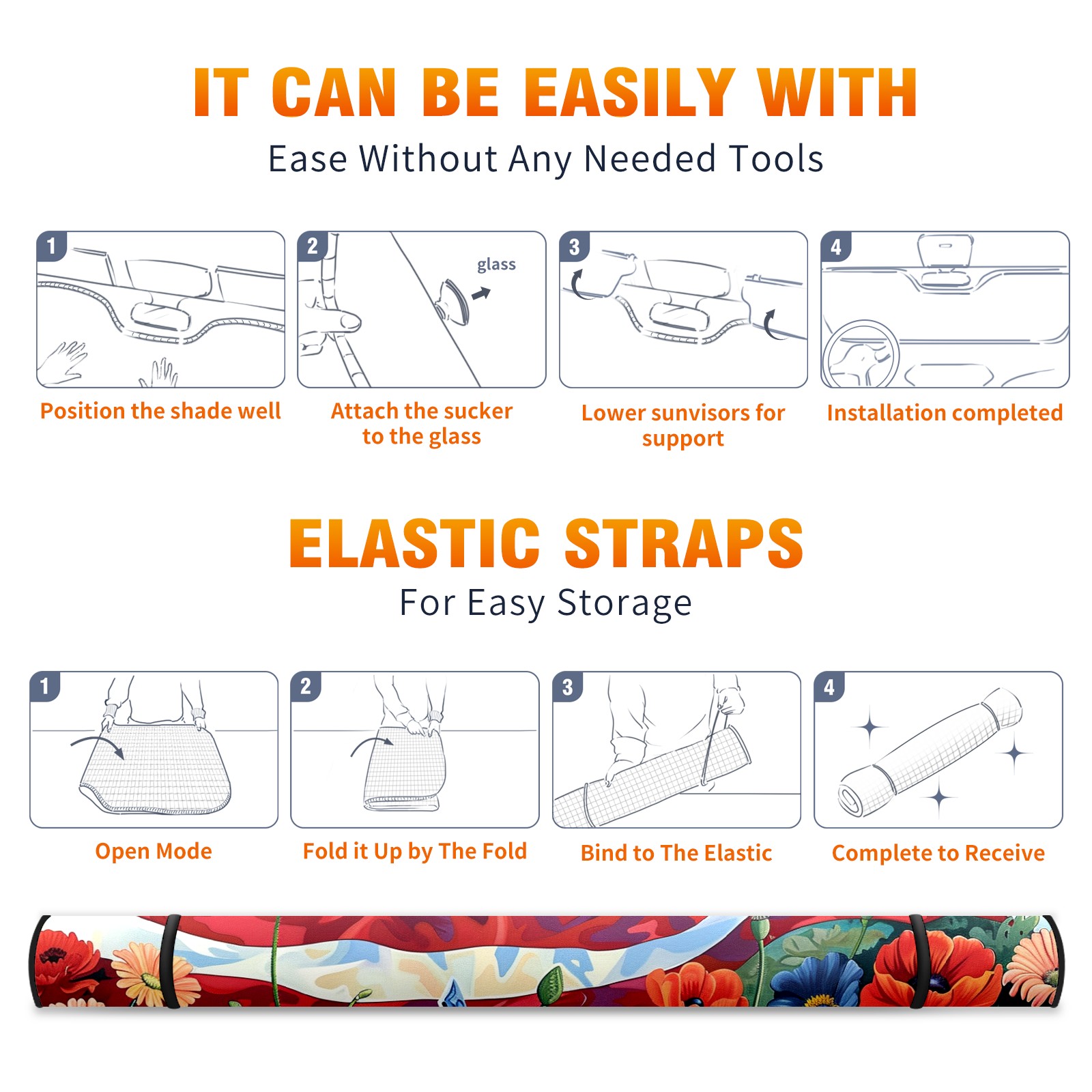 IT CAN BE EASILY WITH
Ease Without Any Needed Tools

1
Position the shade well

2
glass
Attach the sucker to the glass

3
Lower sunvisors for support

4
Installation completed

ELASTIC STRAPS
For Easy Storage

1
Open Mode

2
Fold it Up by The Fold

3
Bind to The Elastic

4
Complete to Receive