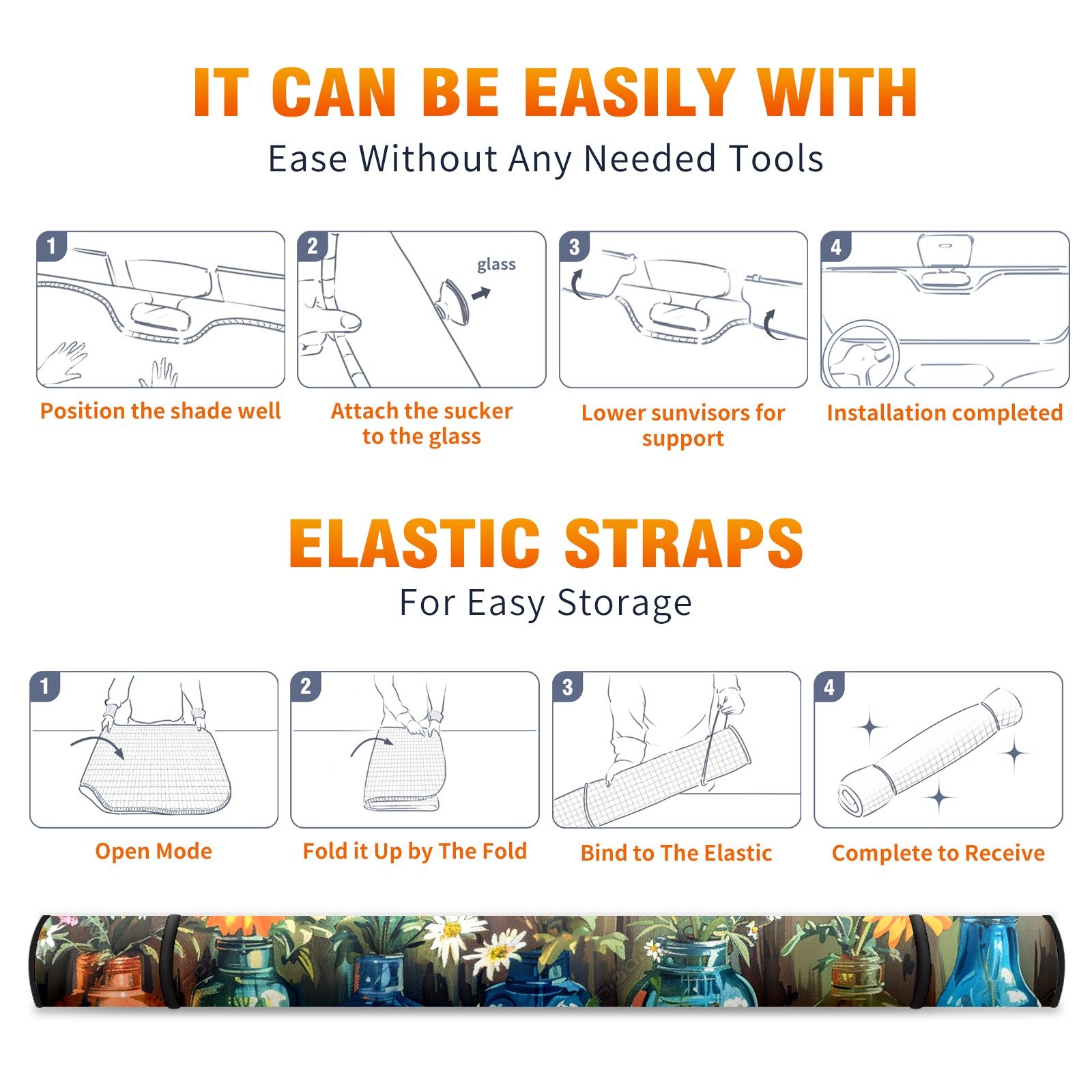 IT CAN BE EASILY WITH
Ease Without Any Needed Tools

1
Position the shade well

2
glass
Attach the sucker to the glass

3
Lower sunvisors for support

4
Installation completed

ELASTIC STRAPS
For Easy Storage

1
Open Mode

2
Fold it Up by The Fold

3
Bind to The Elastic

4
Complete to Receive