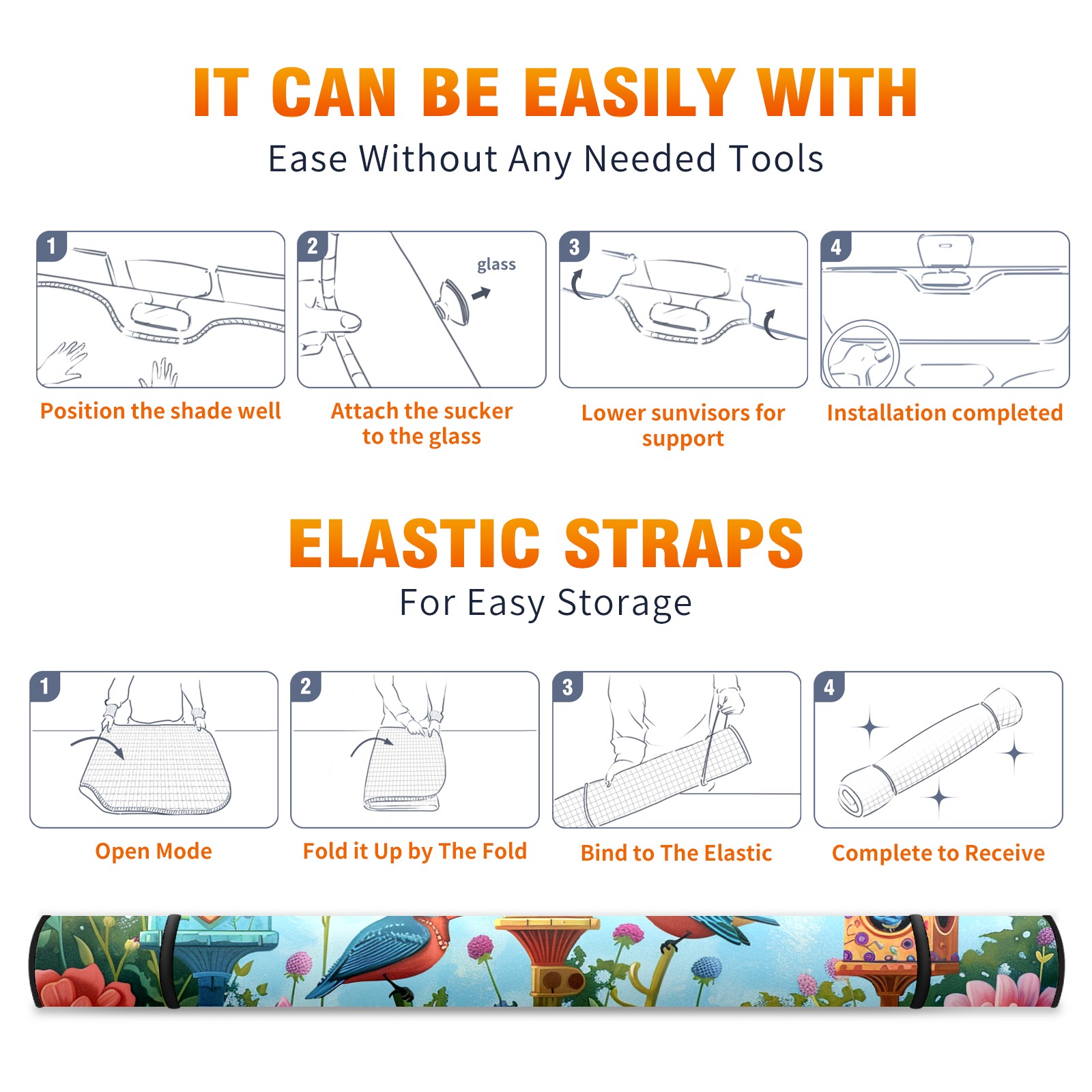 IT CAN BE EASILY WITH
Ease Without Any Needed Tools

1
Position the shade well

2
glass
Attach the sucker to the glass

3
Lower sunvisors for support

4
Installation completed

ELASTIC STRAPS
For Easy Storage

1
Open Mode

2
Fold it Up by The Fold

3
Bind to The Elastic

4
Complete to Receive