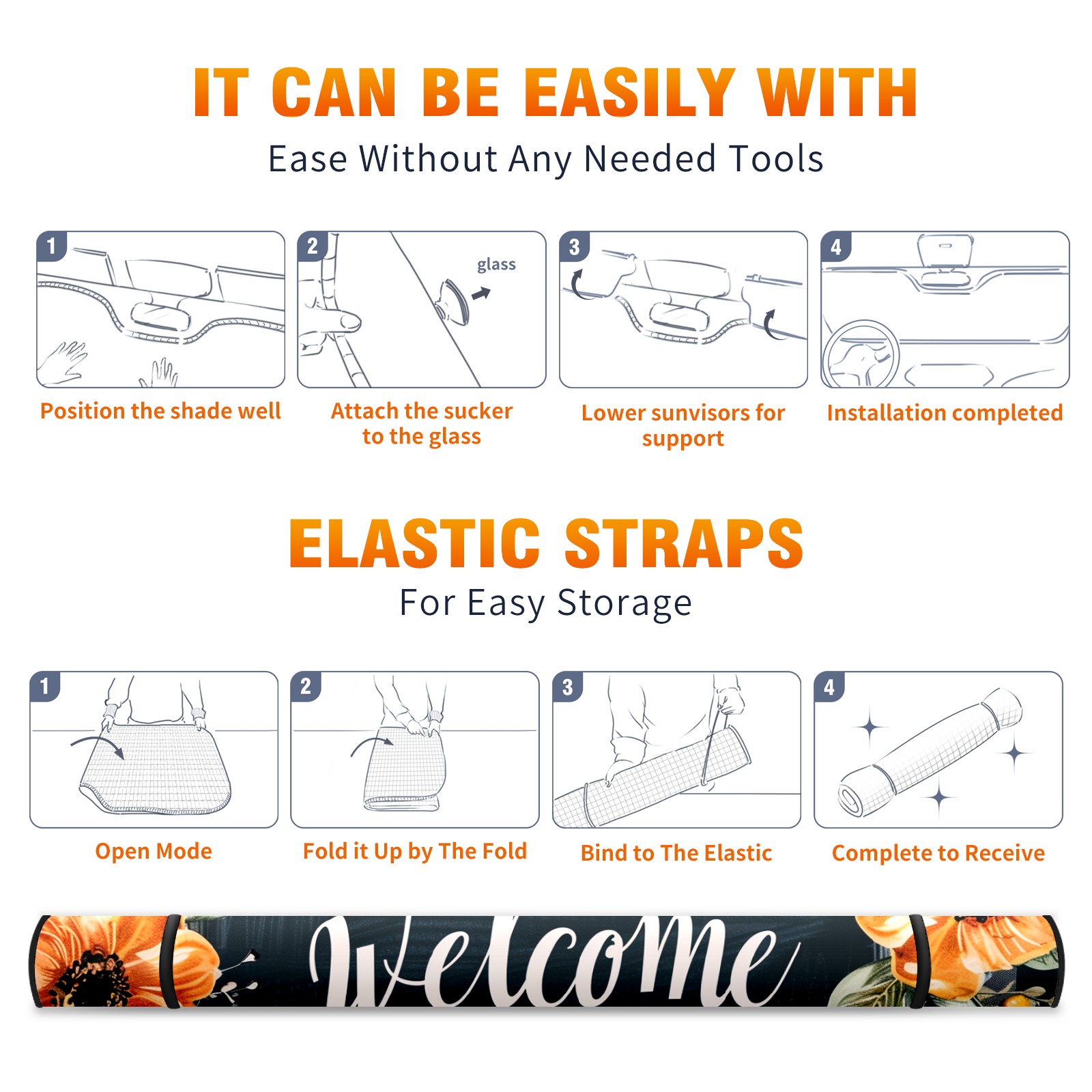 IT CAN BE EASILY WITH
Ease Without Any Needed Tools

1
Position the shade well

2
glass
Attach the sucker to the glass

3
Lower sunvisors for support

4
Installation completed

ELASTIC STRAPS
For Easy Storage

1
Open Mode

2
Fold it Up by The Fold

3
Bind to The Elastic

4
Complete to Receive

Welcome