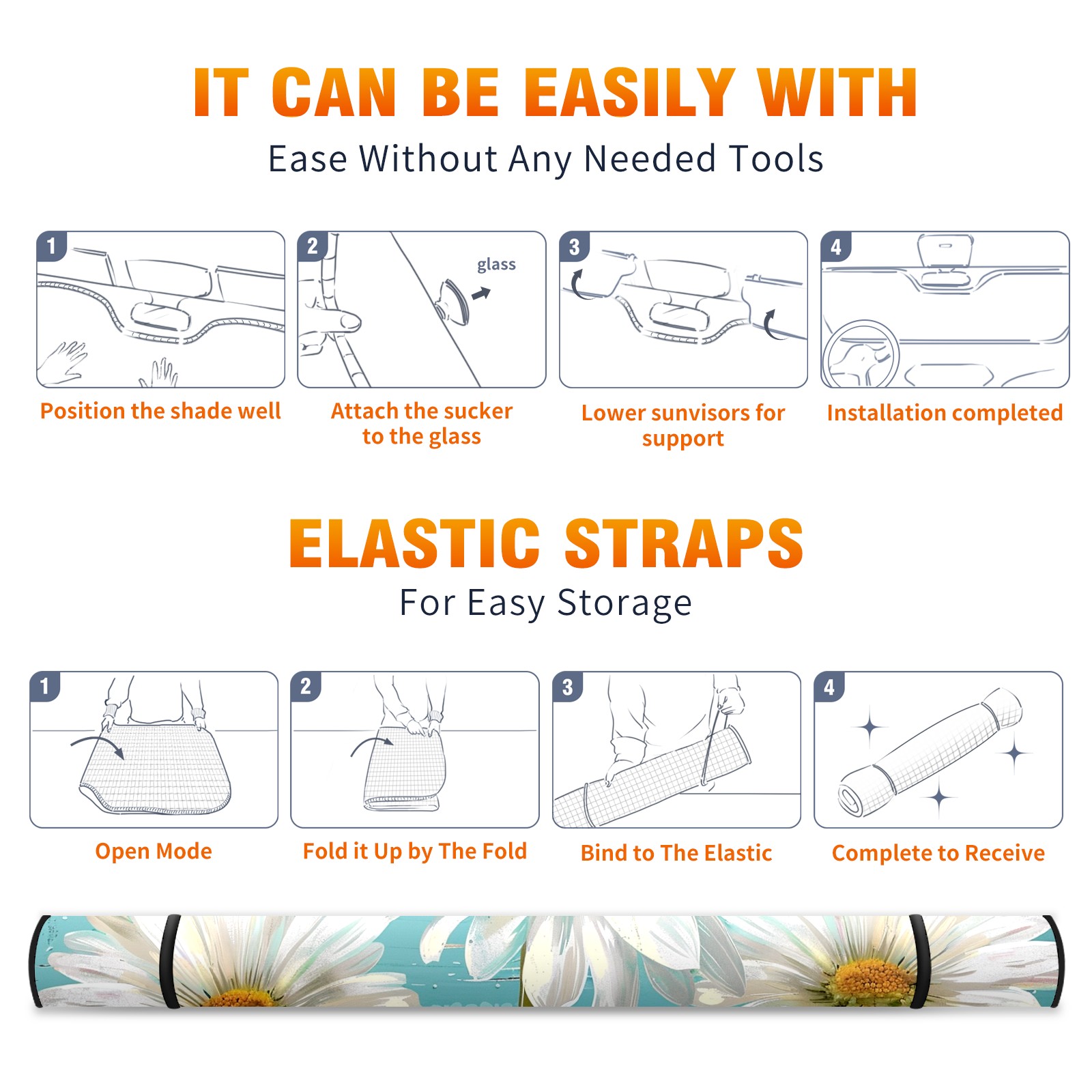 IT CAN BE EASILY WITH

Ease Without Any Needed Tools

1

Position the shade well

2

glass

Attach the sucker to the glass

3

Lower sunvisors for support

4

Installation completed

ELASTIC STRAPS

For Easy Storage

1

Open Mode

2

Fold it Up by The Fold

3

Bind to The Elastic

4

Complete to Receive