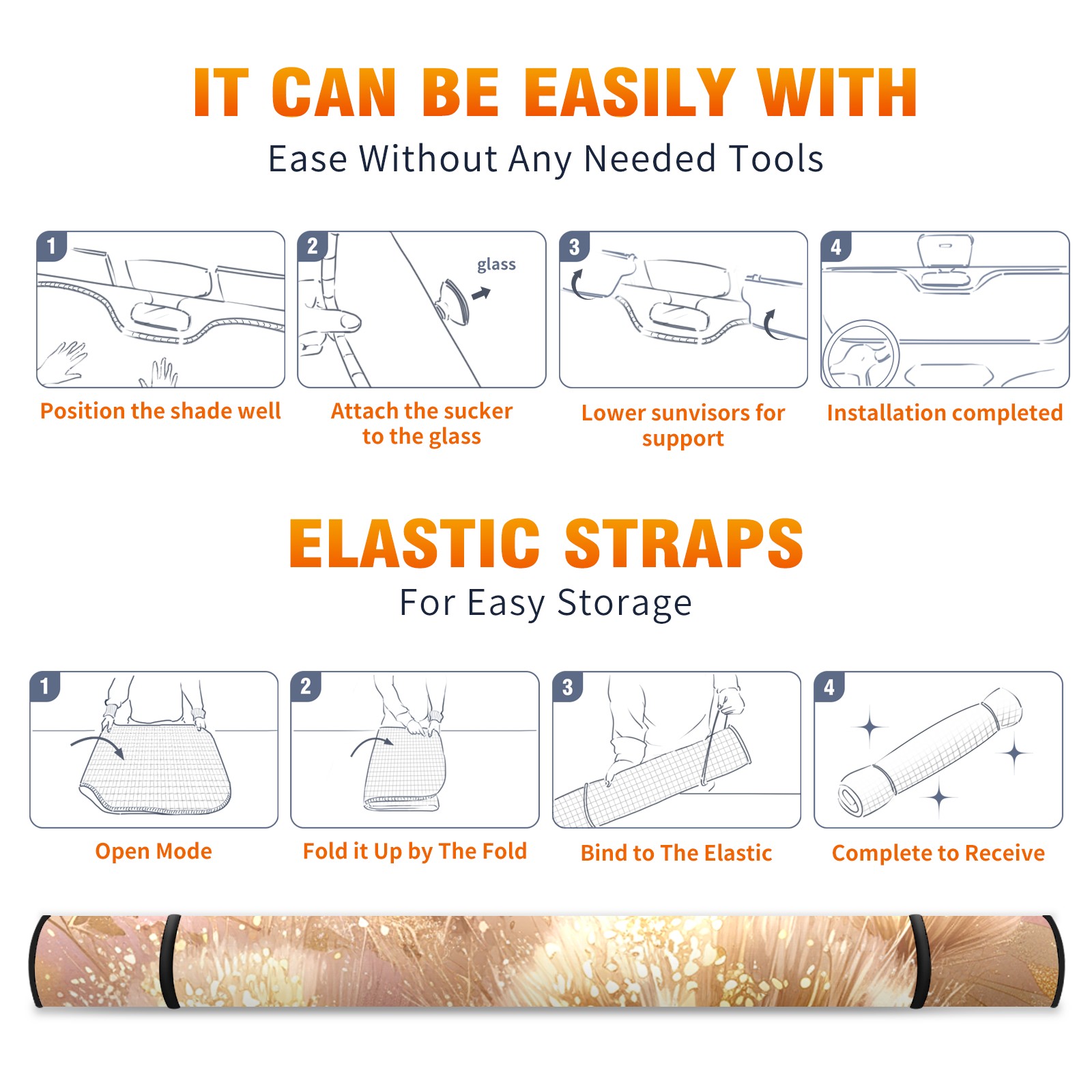 IT CAN BE EASILY WITH
Ease Without Any Needed Tools

1
Position the shade well

2
glass
Attach the sucker to the glass

3
Lower sunvisors for support

4
Installation completed

ELASTIC STRAPS
For Easy Storage

1
Open Mode

2
Fold it Up by The Fold

3
Bind to The Elastic

4
Complete to Receive