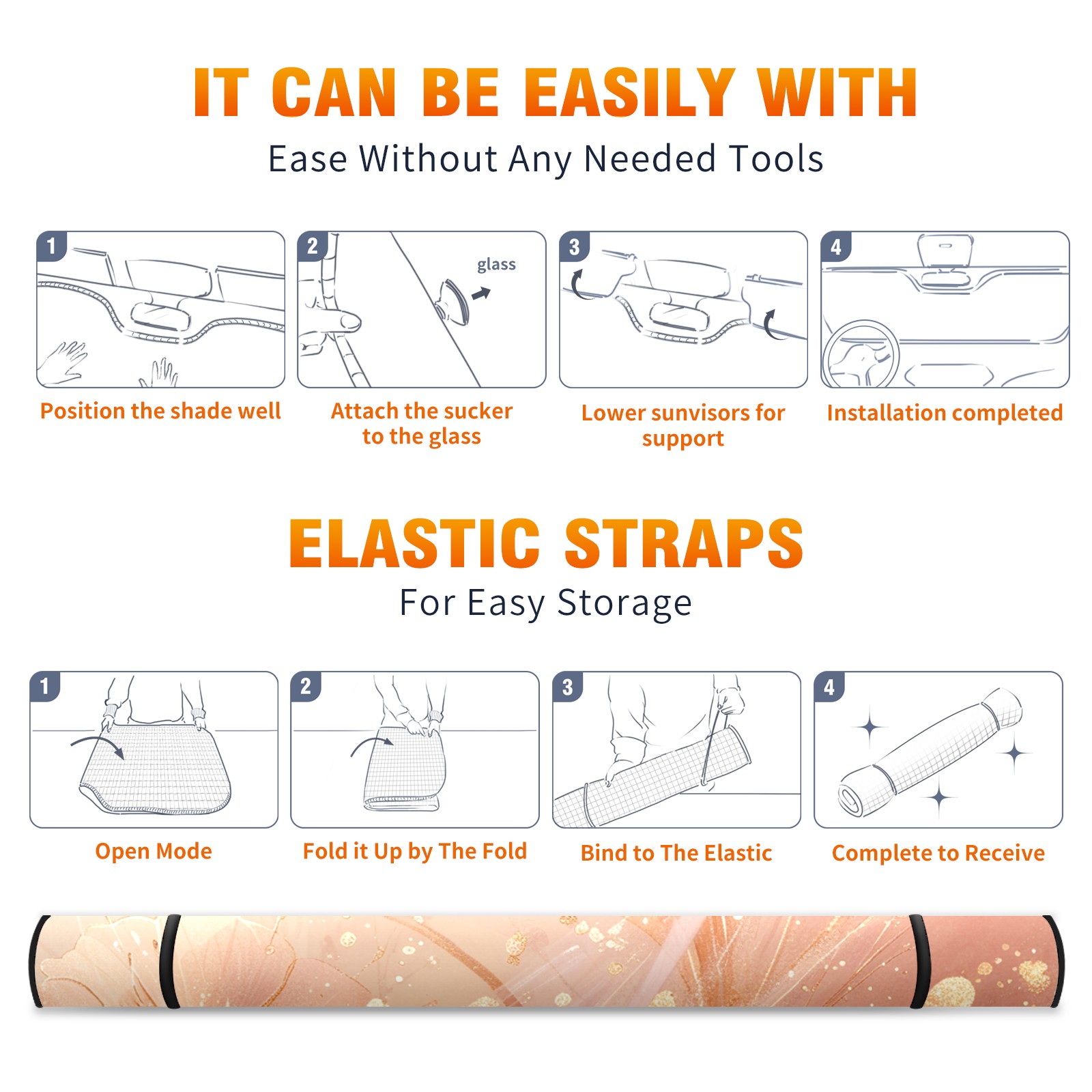 IT CAN BE EASILY WITH

Ease Without Any Needed Tools

1

Position the shade well

2

glass

Attach the sucker to the glass

3

Lower sunvisors for support

4

Installation completed

ELASTIC STRAPS

For Easy Storage

1

Open Mode

2

Fold it Up by The Fold

3

Bind to The Elastic

4

Complete to Receive