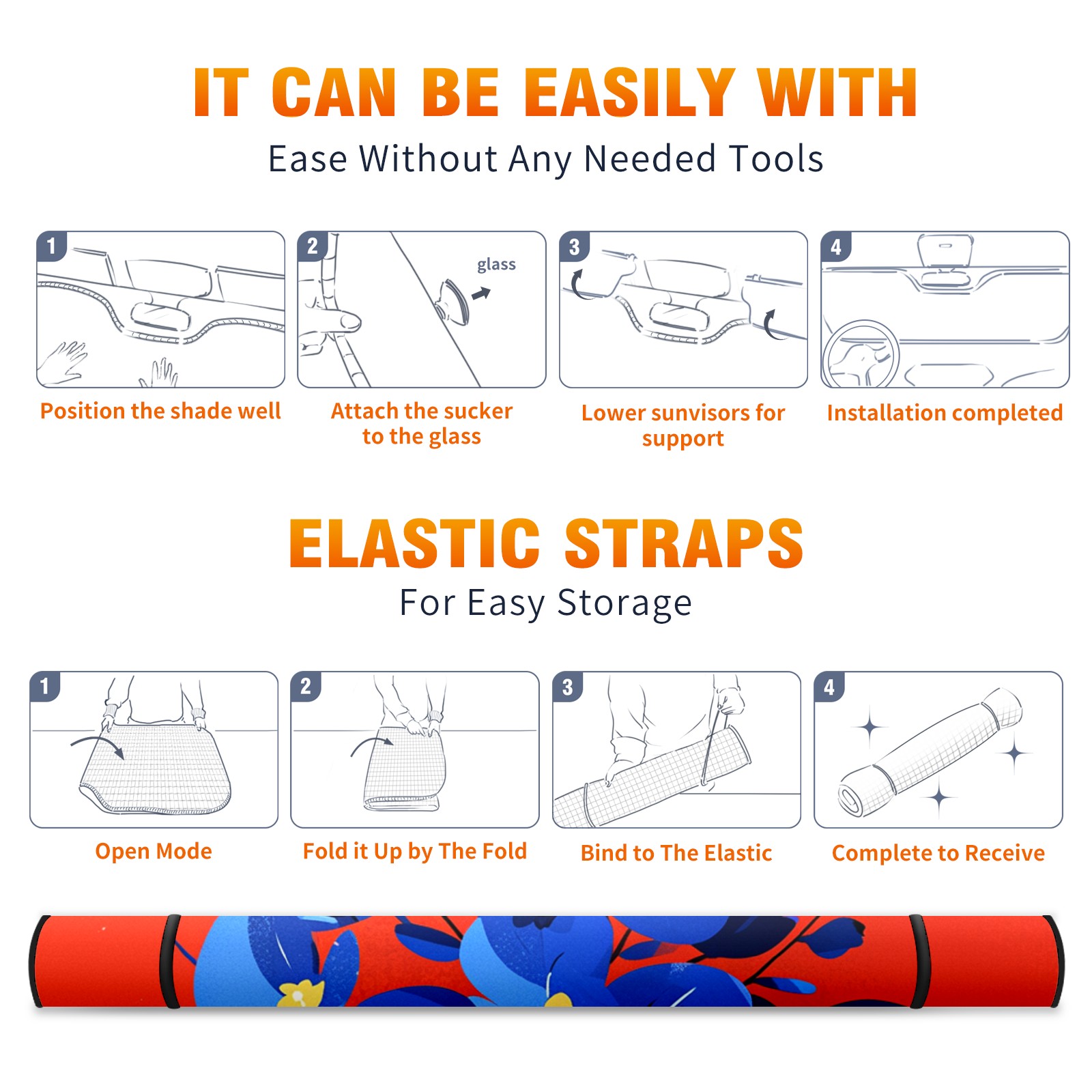 IT CAN BE EASILY WITH

Ease Without Any Needed Tools

1

Position the shade well

2

glass

Attach the sucker to the glass

3

Lower sunvisors for support

4

Installation completed

ELASTIC STRAPS

For Easy Storage

1

Open Mode

2

Fold it Up by The Fold

3

Bind to The Elastic

4

Complete to Receive