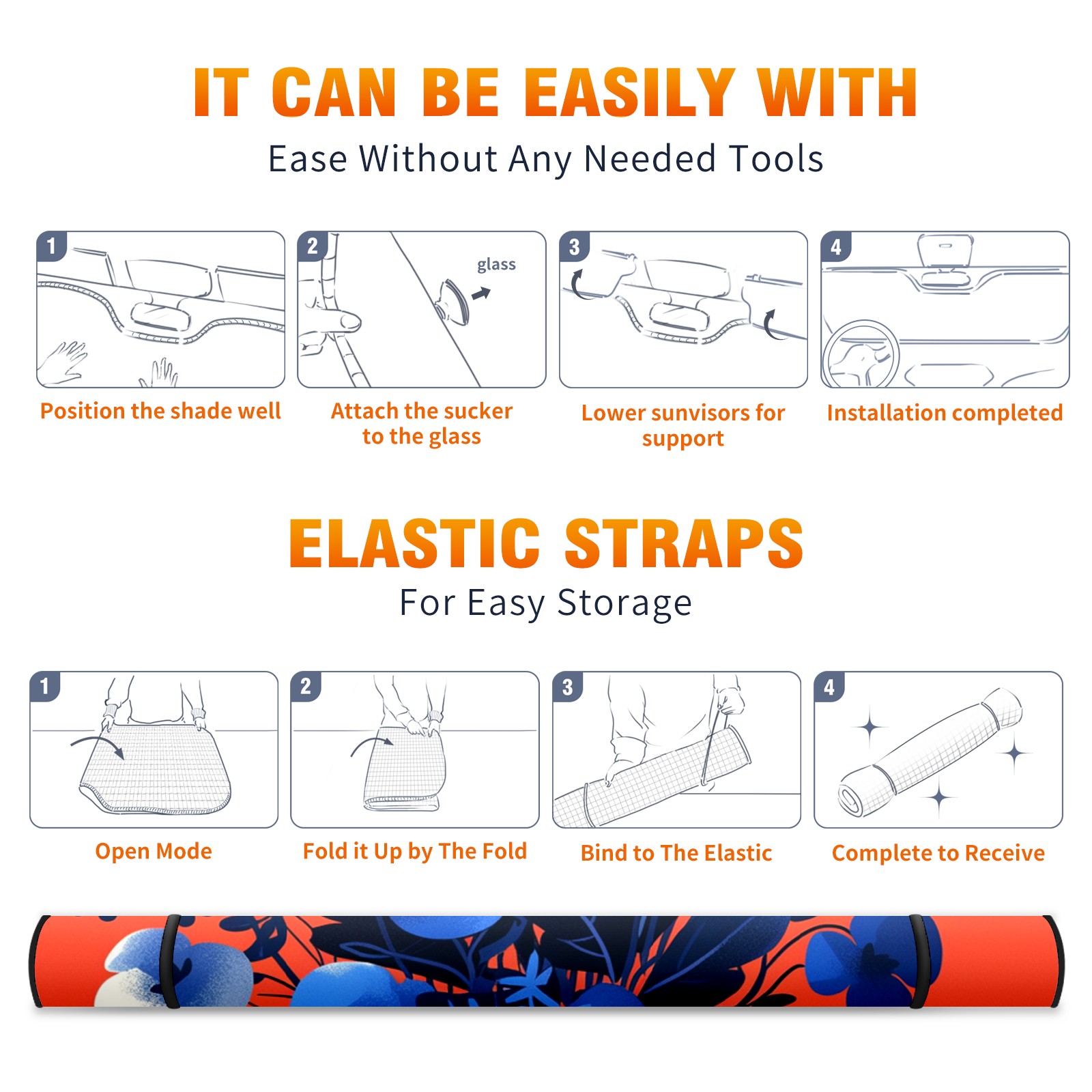 IT CAN BE EASILY WITH

Ease Without Any Needed Tools

1

Position the shade well

2

glass

Attach the sucker to the glass

3

Lower sunvisors for support

4

Installation completed

ELASTIC STRAPS

For Easy Storage

1

Open Mode

2

Fold it Up by The Fold

3

Bind to The Elastic

4

Complete to Receive