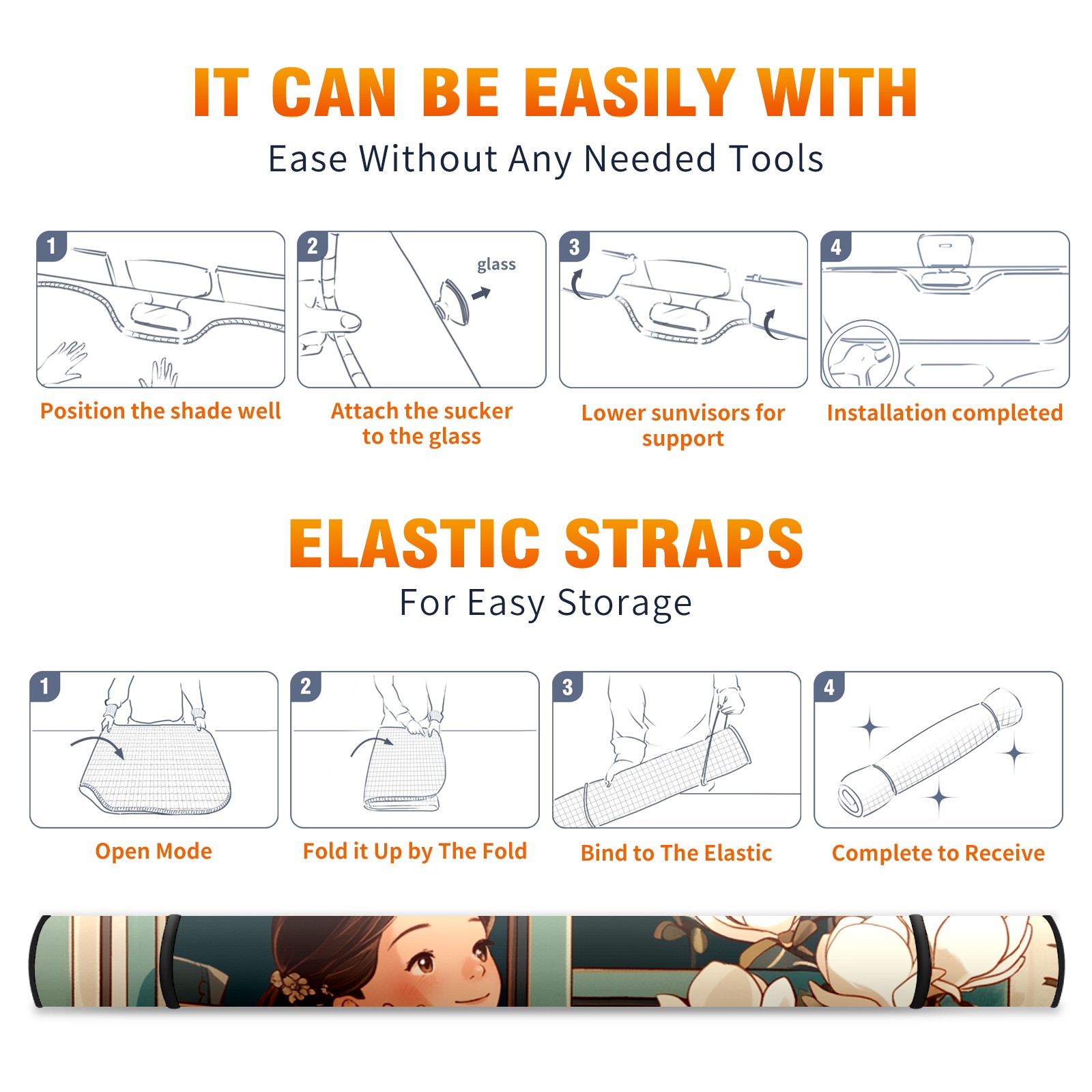 IT CAN BE EASILY WITH

Ease Without Any Needed Tools

1

Position the shade well

2

glass

Attach the sucker to the glass

3

Lower sunvisors for support

4

Installation completed

ELASTIC STRAPS

For Easy Storage

1

Open Mode

2

Fold it Up by The Fold

3

Bind to The Elastic

4

Complete to Receive