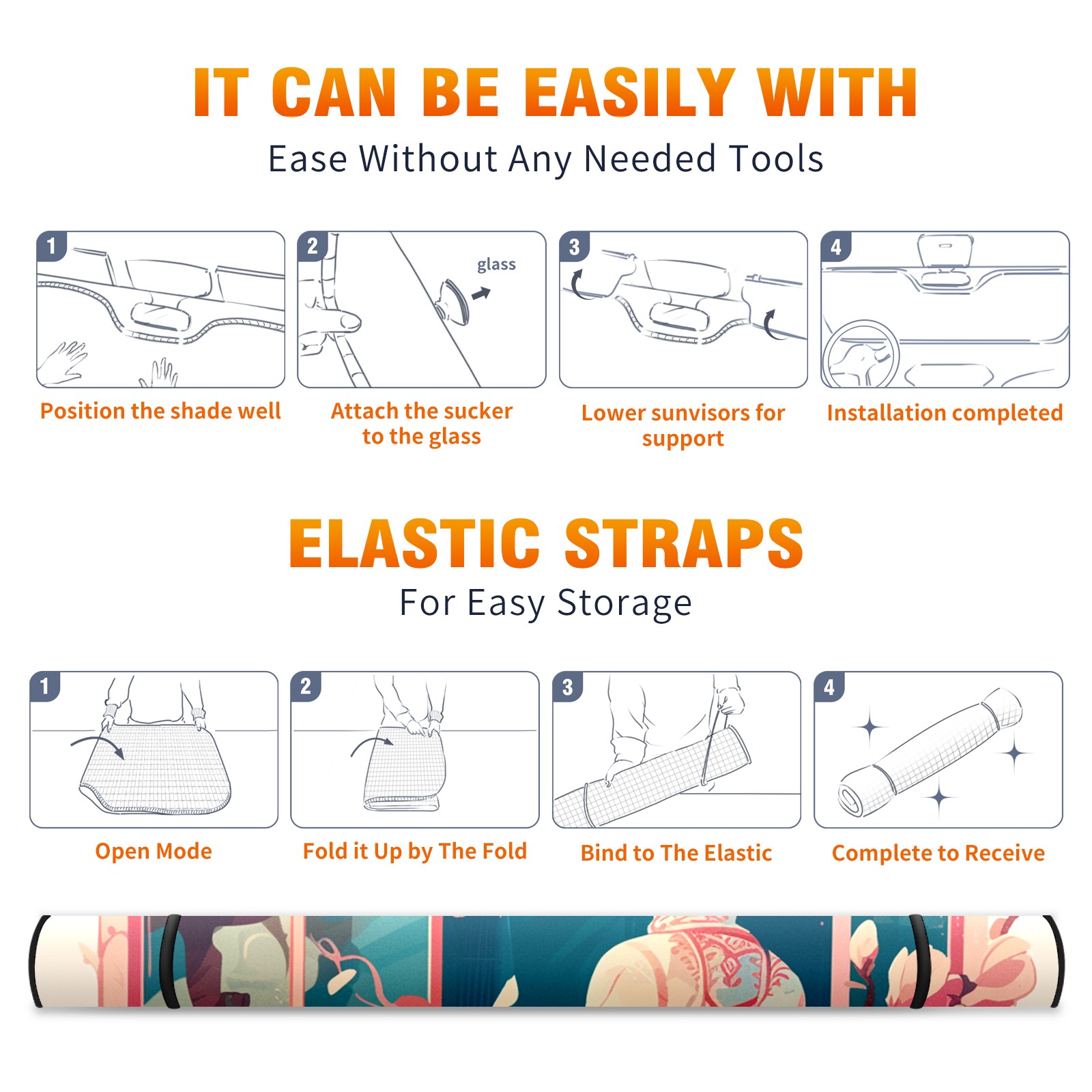 IT CAN BE EASILY WITH
Ease Without Any Needed Tools

1
Position the shade well

2
glass
Attach the sucker to the glass

3
Lower sunvisors for support

4
Installation completed

ELASTIC STRAPS
For Easy Storage

1
Open Mode

2
Fold it Up by The Fold

3
Bind to The Elastic

4
Complete to Receive