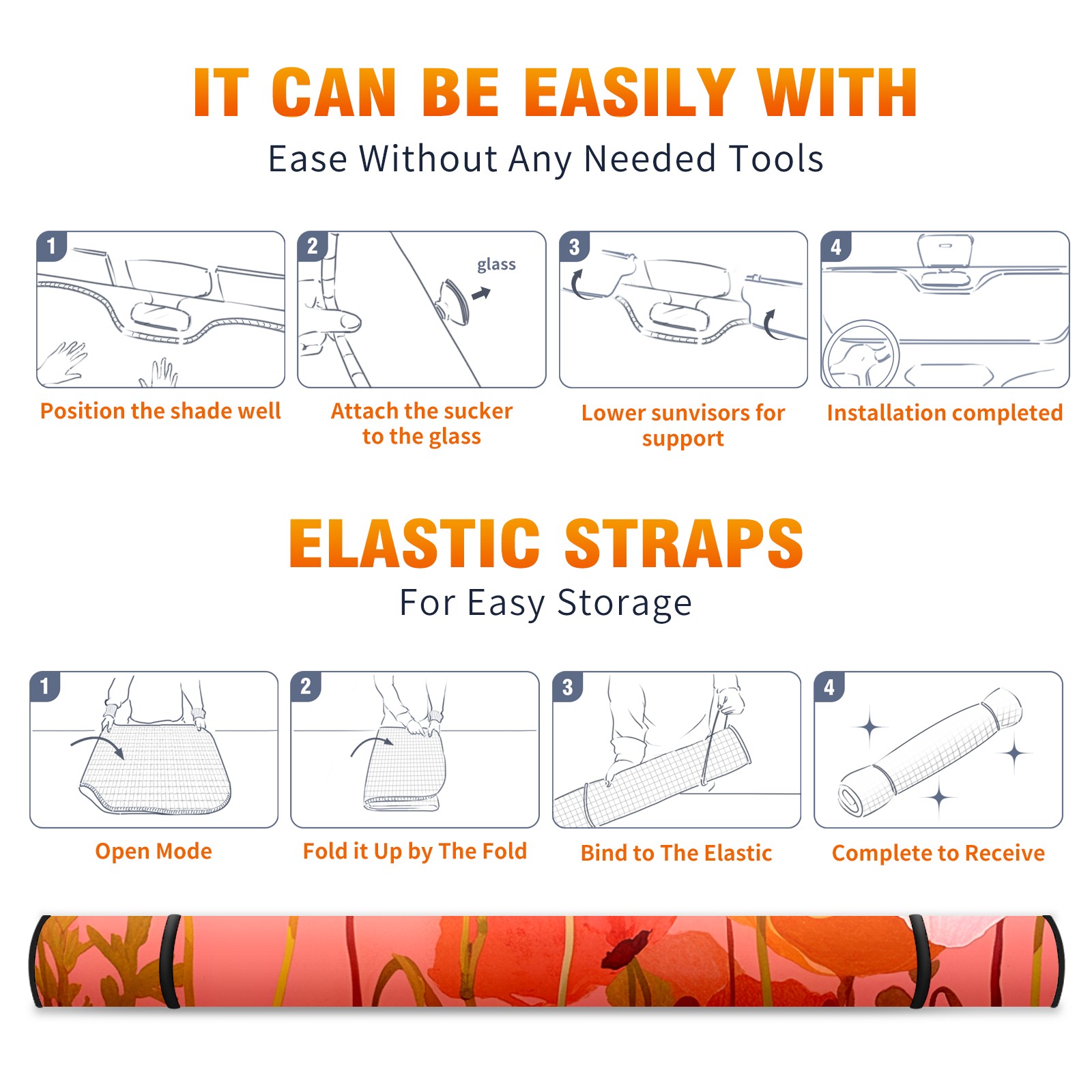 IT CAN BE EASILY WITH
Ease Without Any Needed Tools

1
Position the shade well

2
glass
Attach the sucker to the glass

3
Lower sunvisors for support

4
Installation completed

ELASTIC STRAPS
For Easy Storage

1
Open Mode

2
Fold it Up by The Fold

3
Bind to The Elastic

4
Complete to Receive