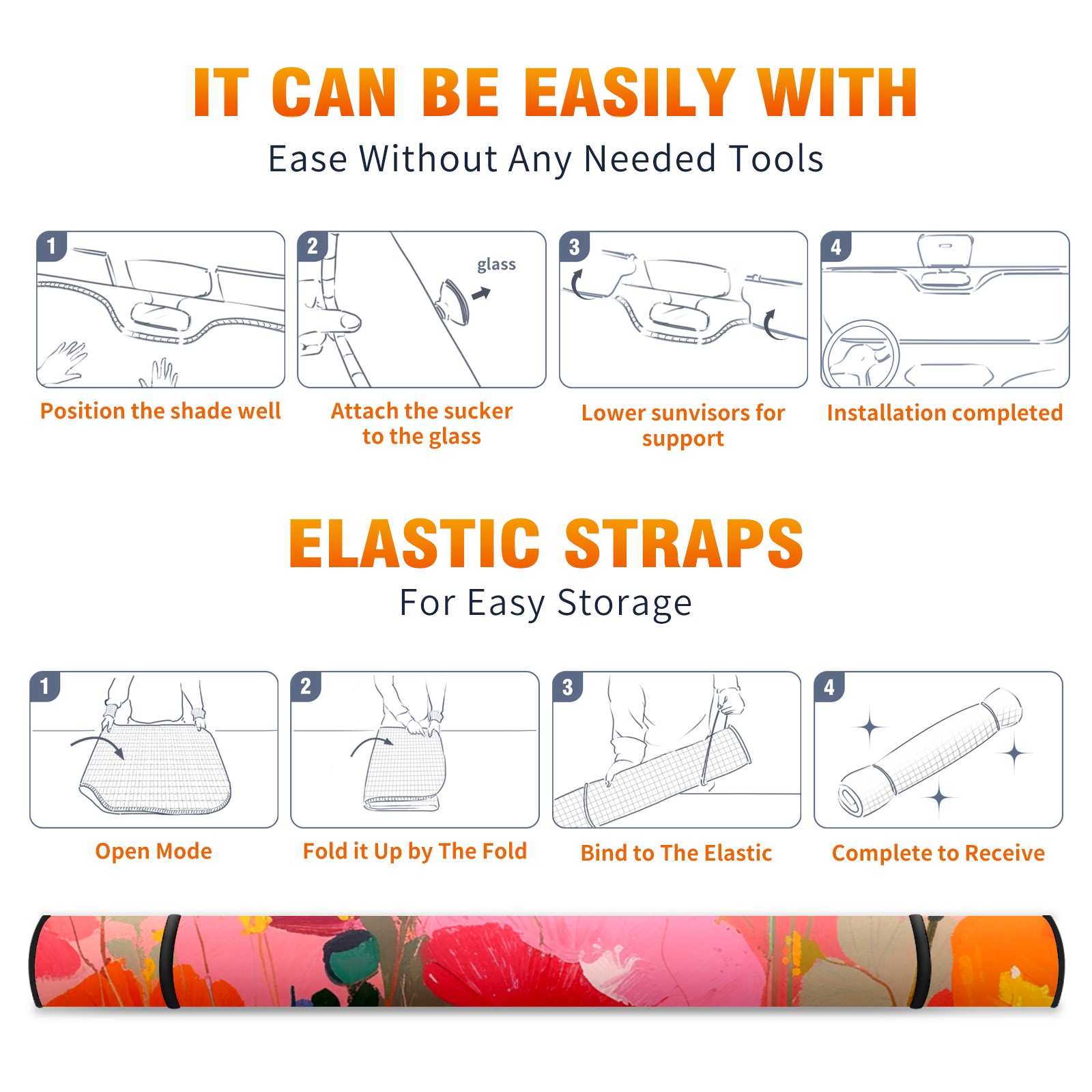 IT CAN BE EASILY WITH
Ease Without Any Needed Tools

1
Position the shade well

2
glass
Attach the sucker to the glass

3
Lower sunvisors for support

4
Installation completed

ELASTIC STRAPS
For Easy Storage

1
Open Mode

2
Fold it Up by The Fold

3
Bind to The Elastic

4
Complete to Receive