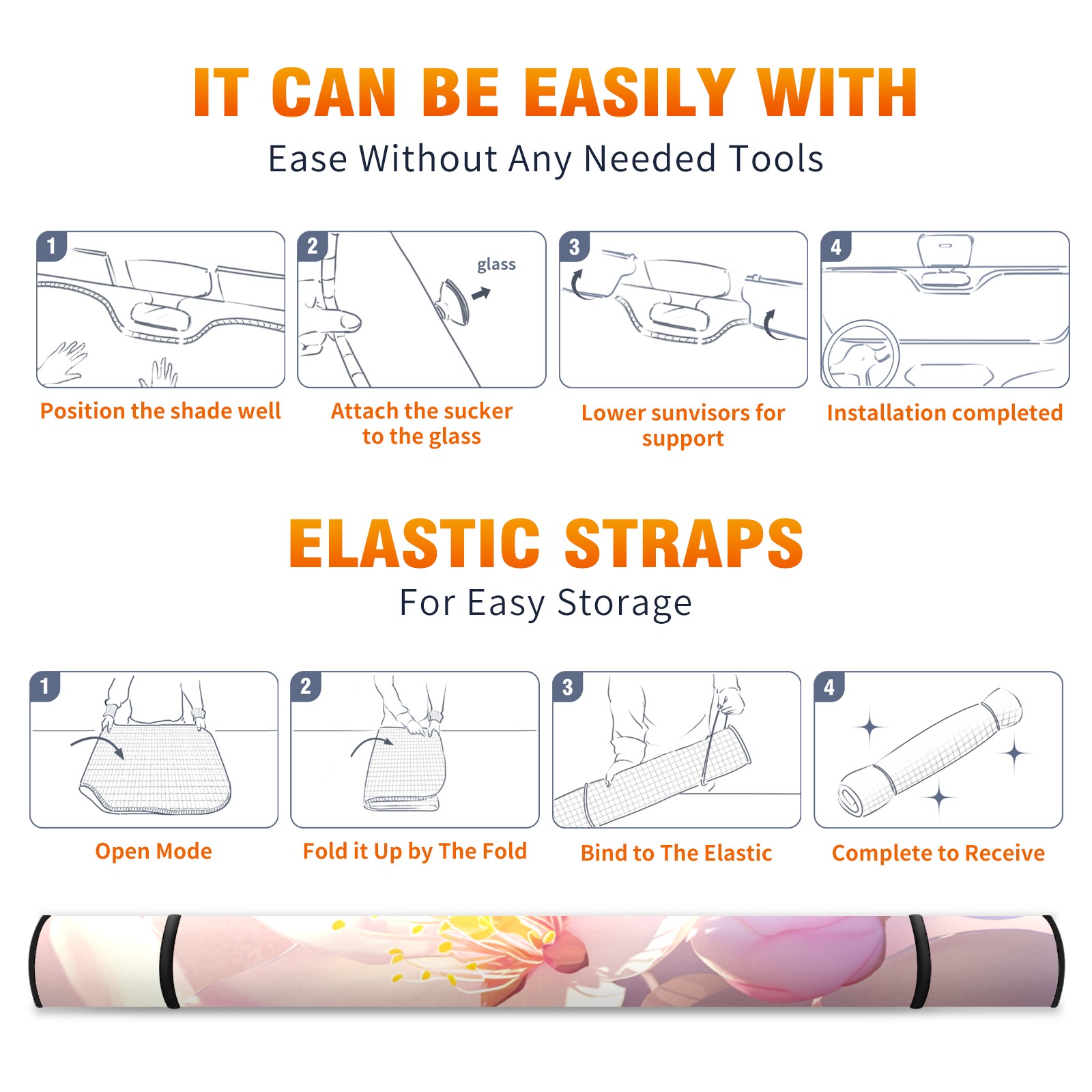 IT CAN BE EASILY WITH
Ease Without Any Needed Tools

1
Position the shade well

2
glass
Attach the sucker to the glass

3
Lower sunvisors for support

4
Installation completed

ELASTIC STRAPS
For Easy Storage

1
Open Mode

2
Fold it Up by The Fold

3
Bind to The Elastic

4
Complete to Receive